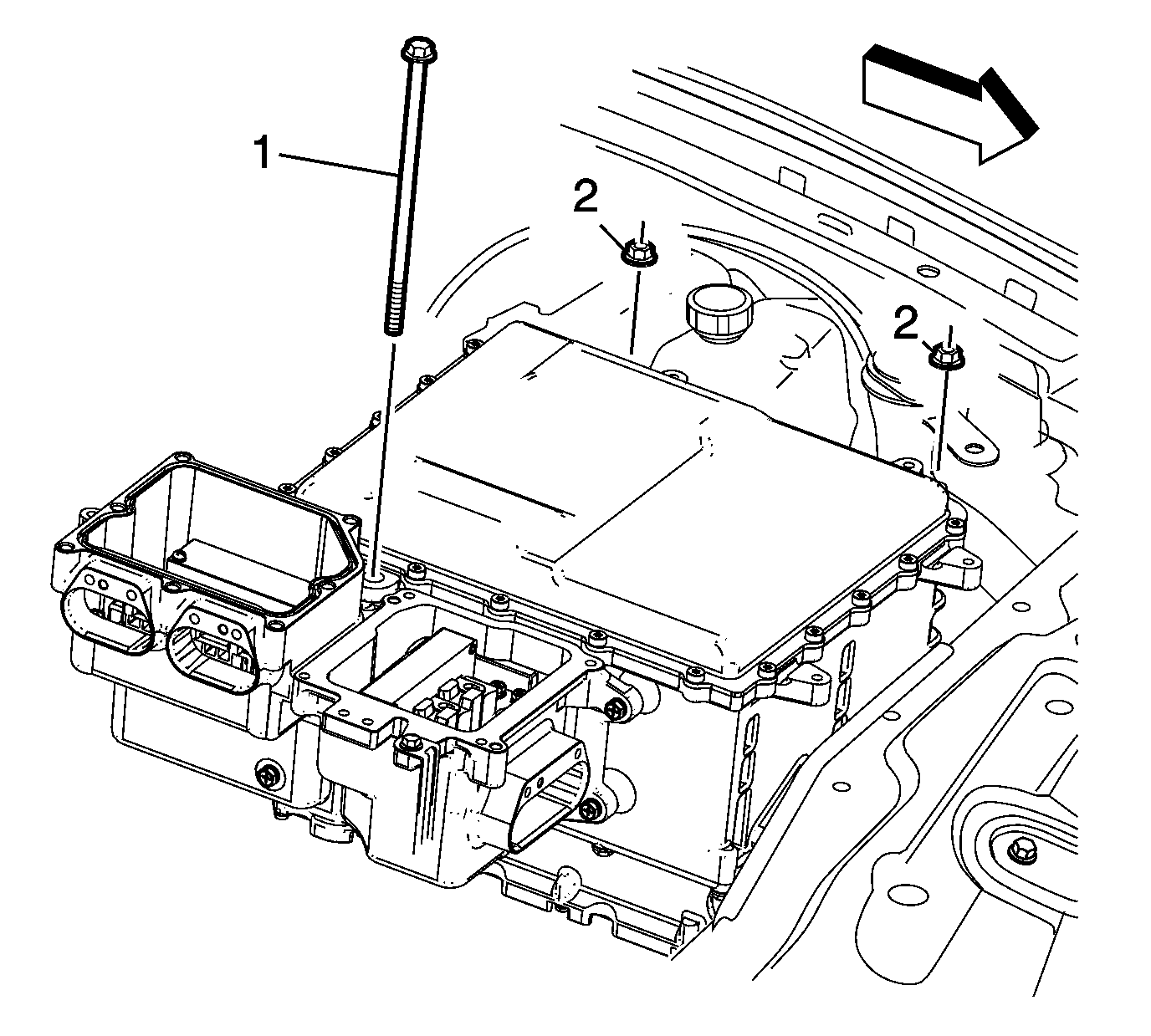 1
2
2