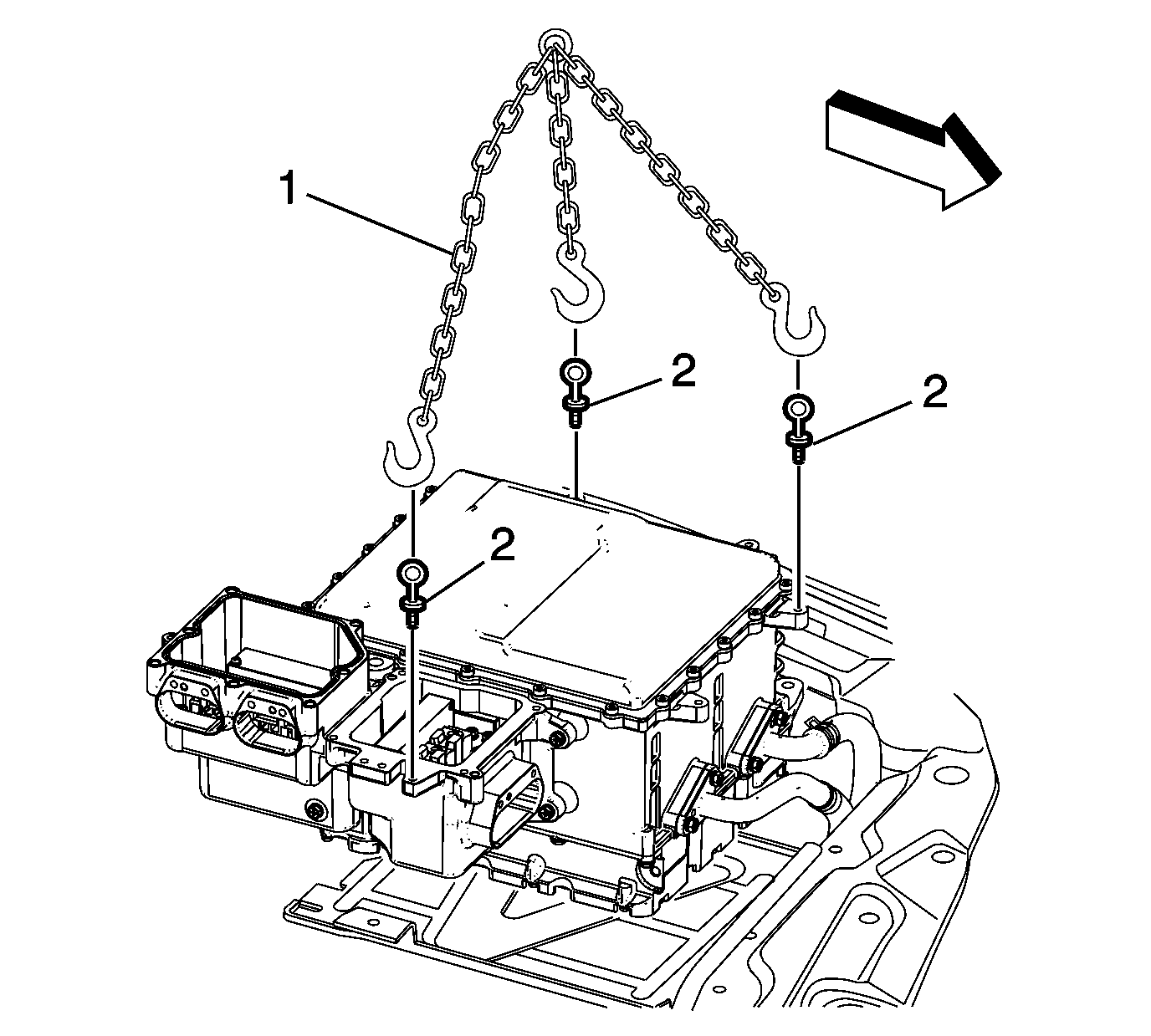 1
2
2
2