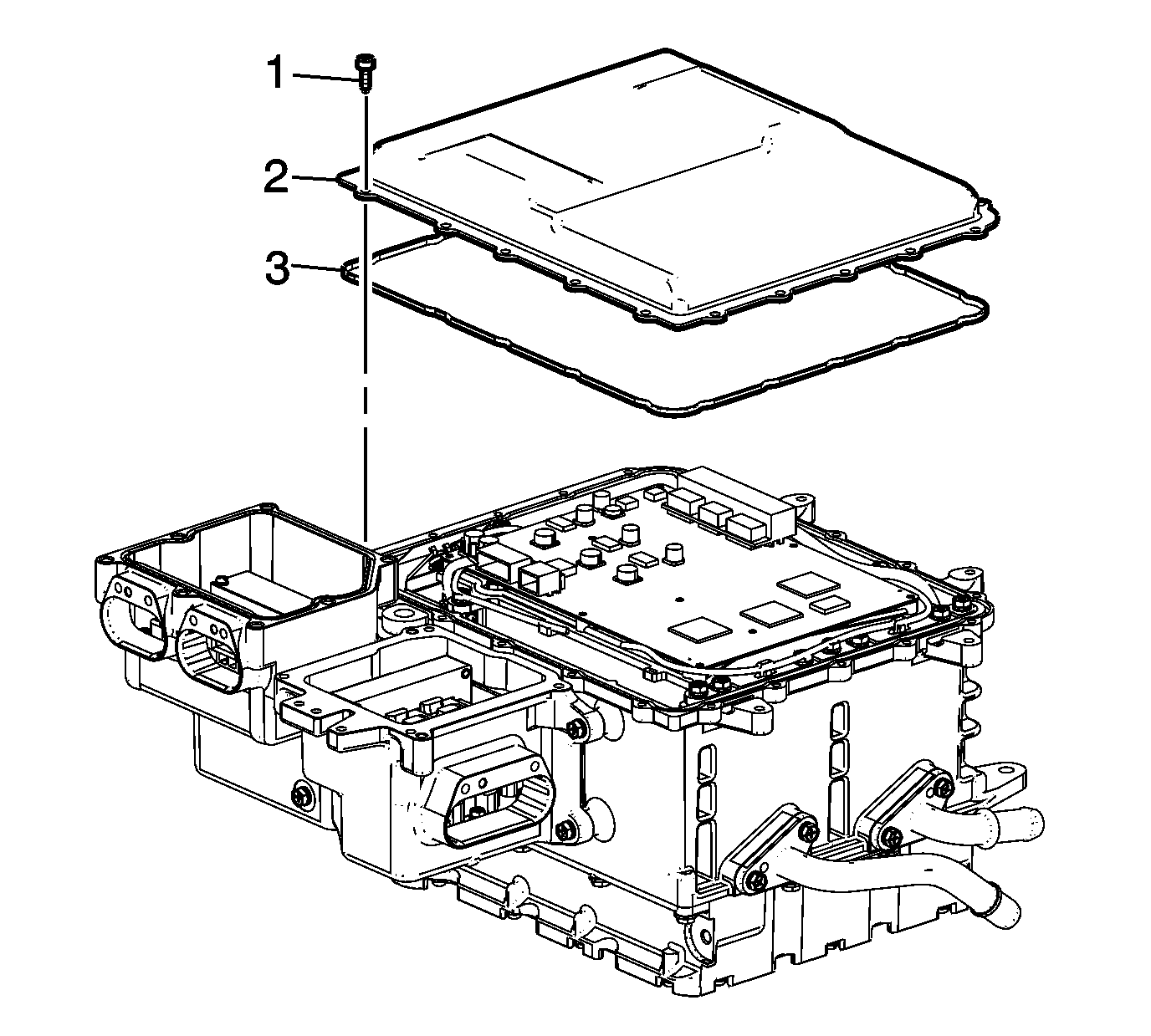 1
2
3