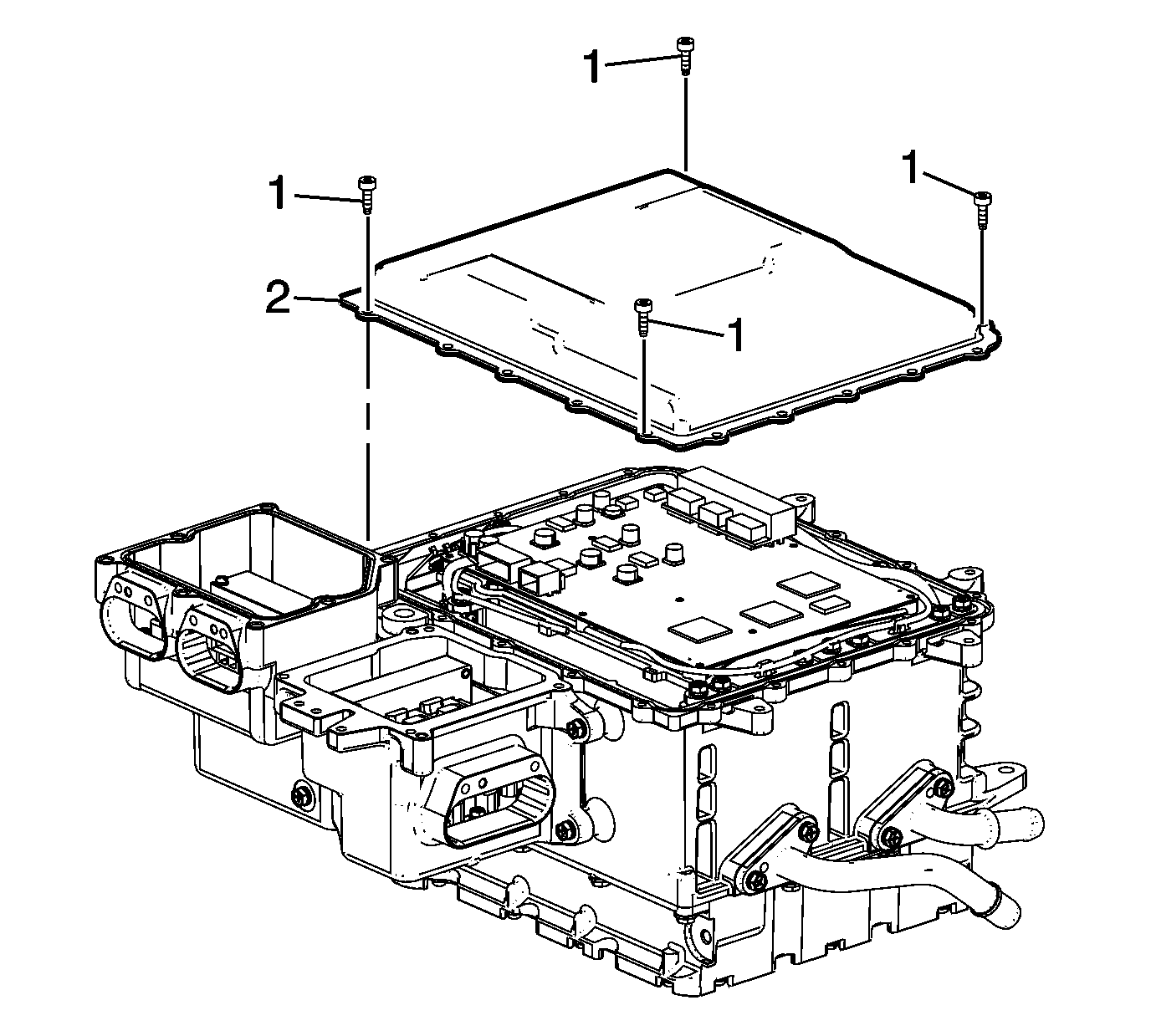 1
1
1
2
1