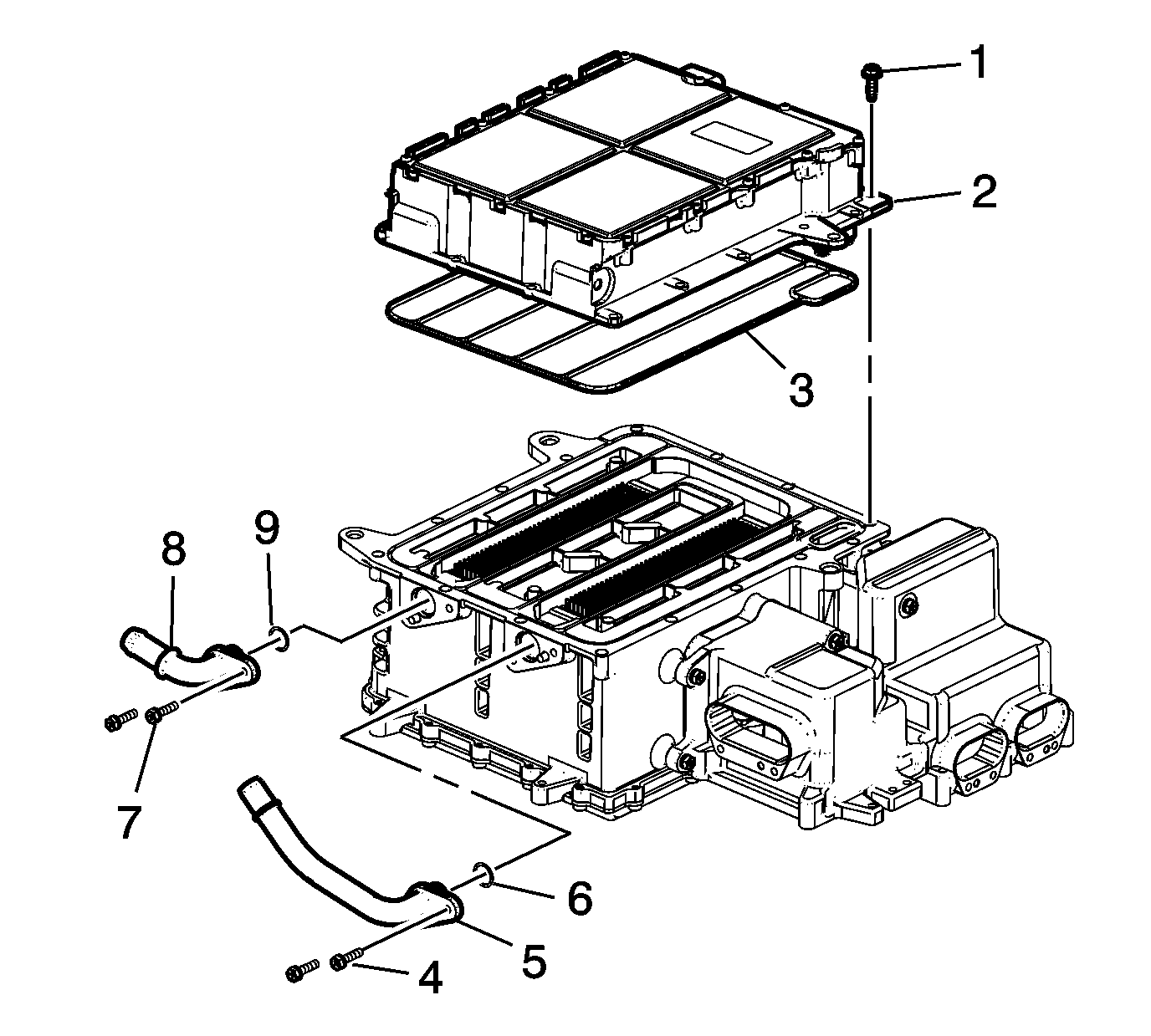 1
2
3
9
8
7
6
5
4