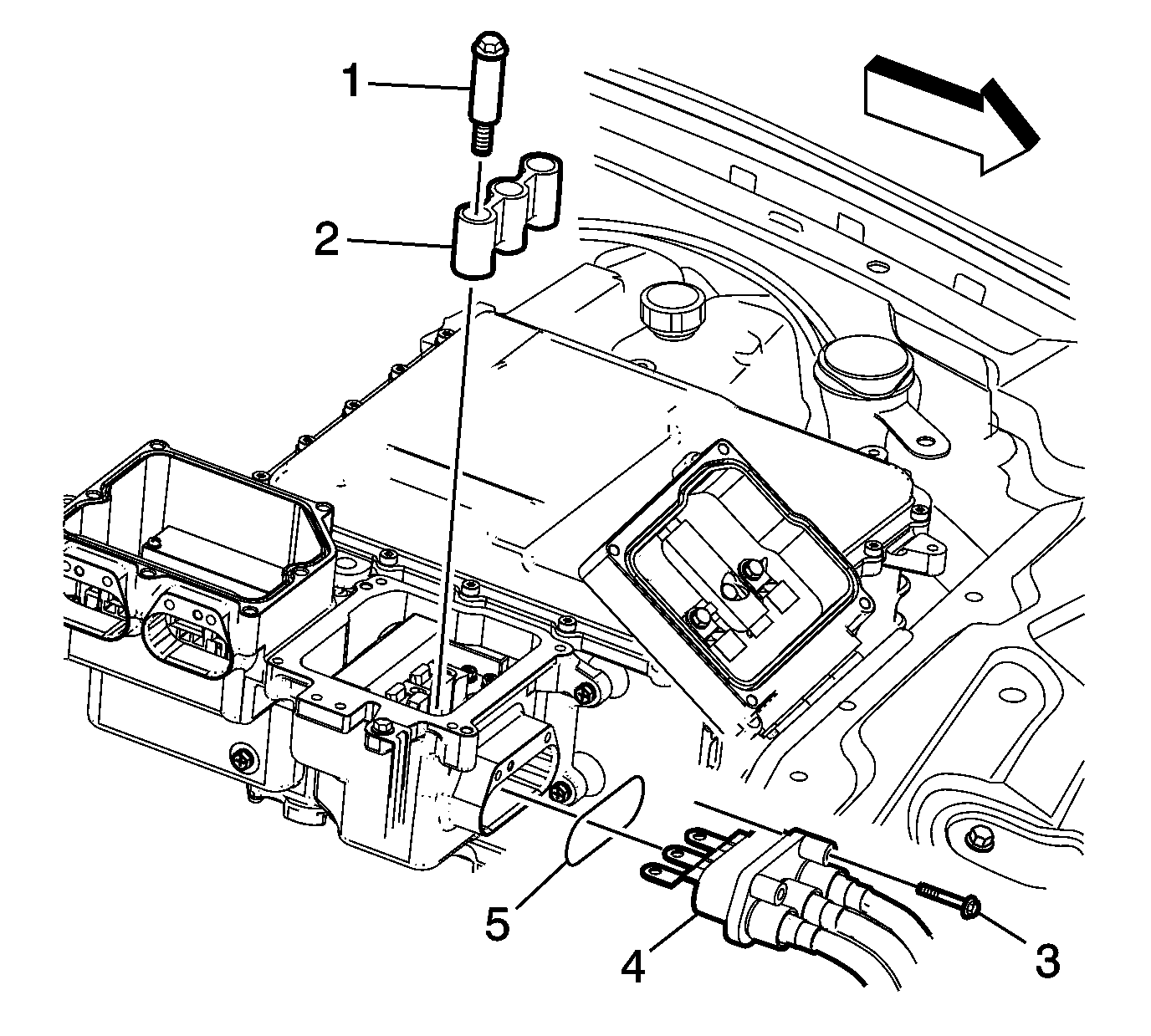 1
2
5
4
3