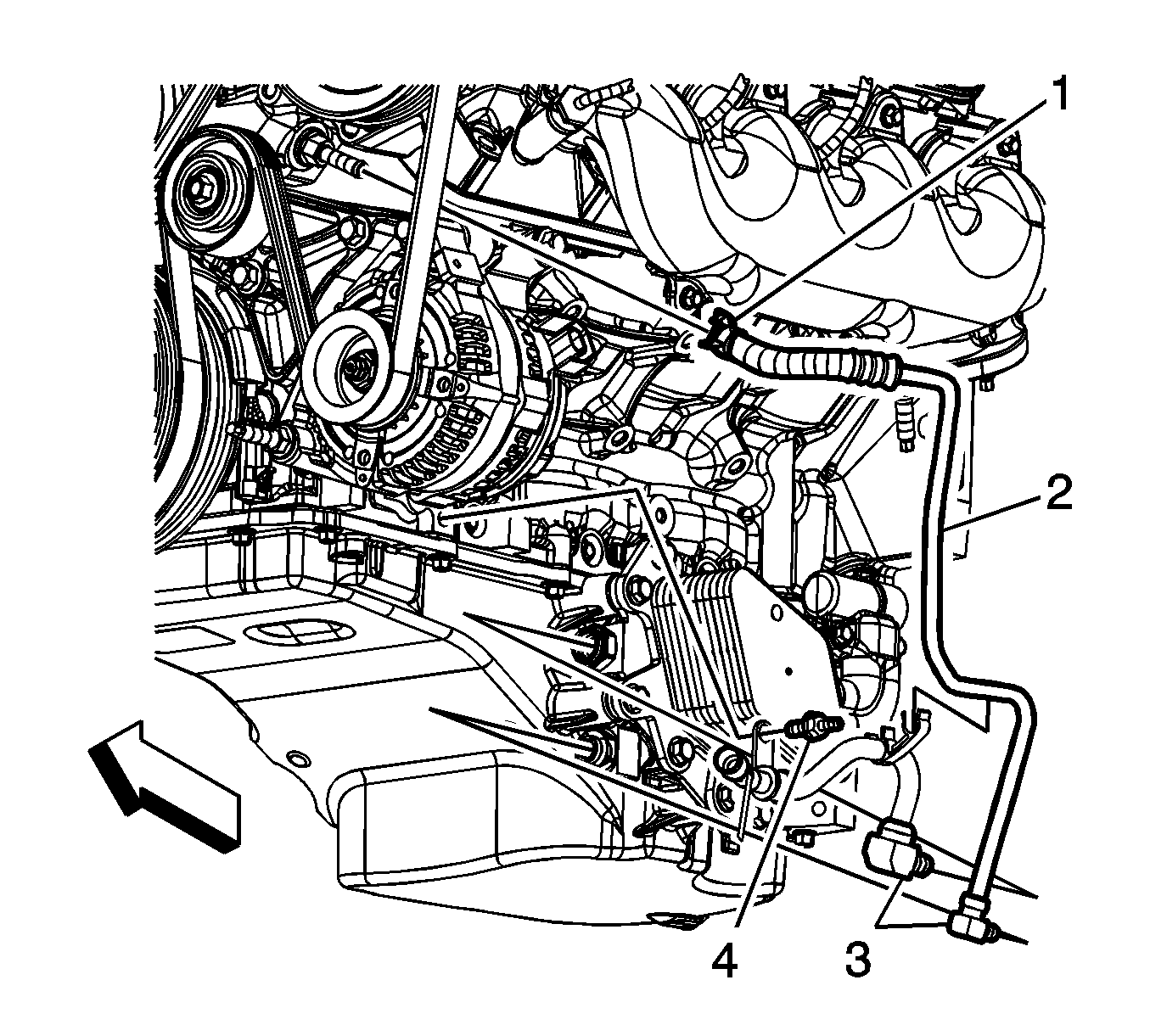 1
2
4
3