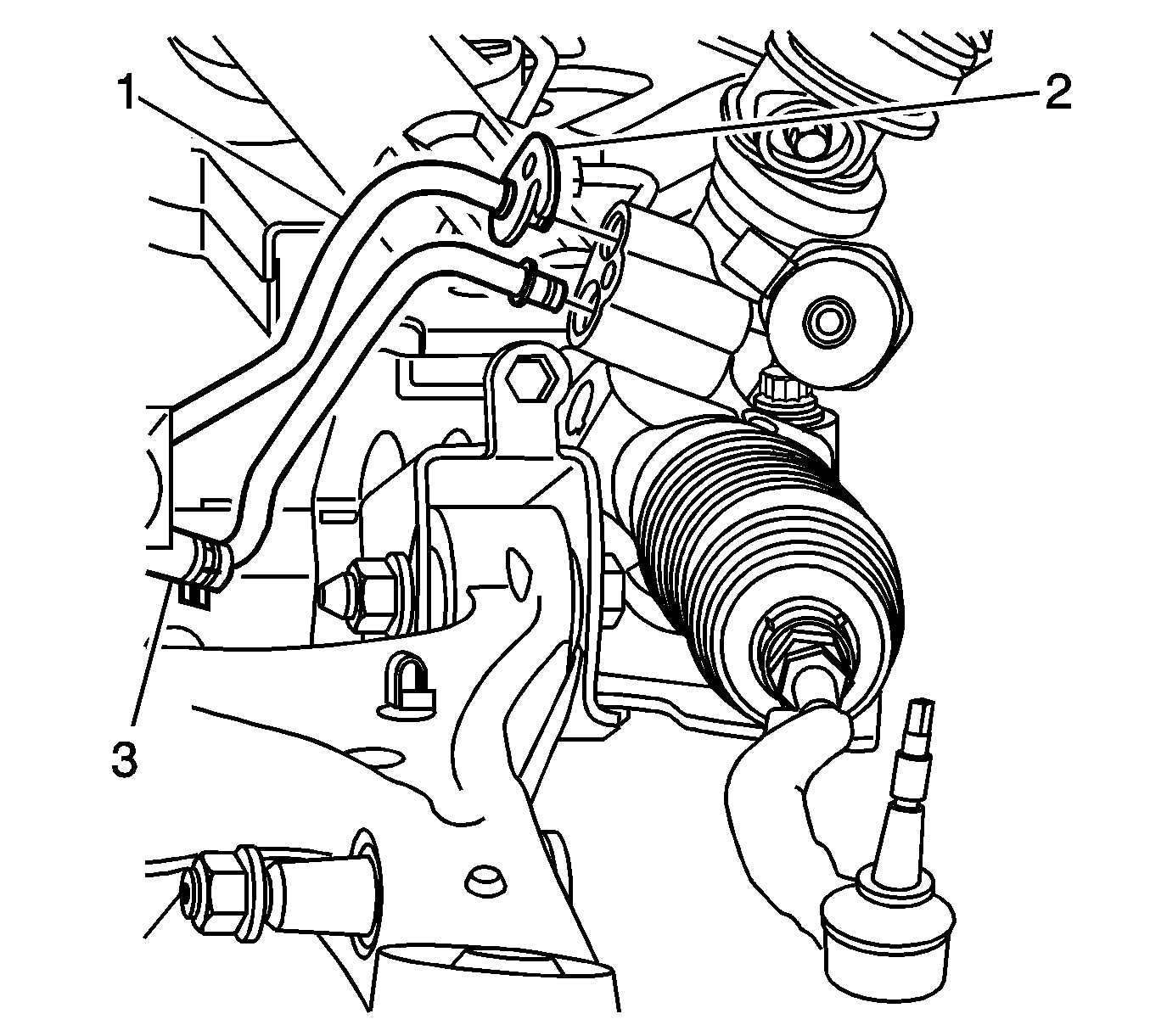 1
2
3