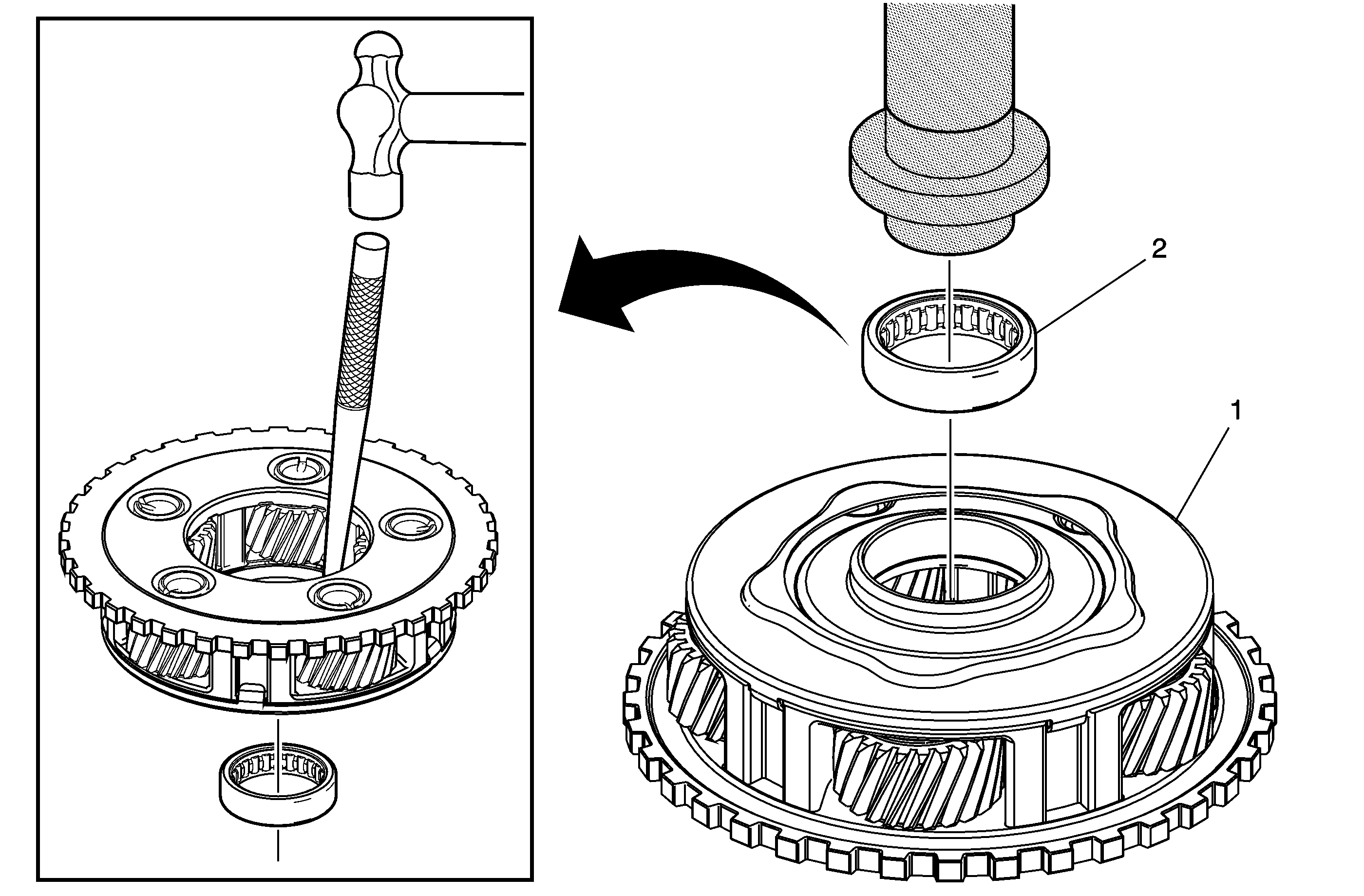 2
1