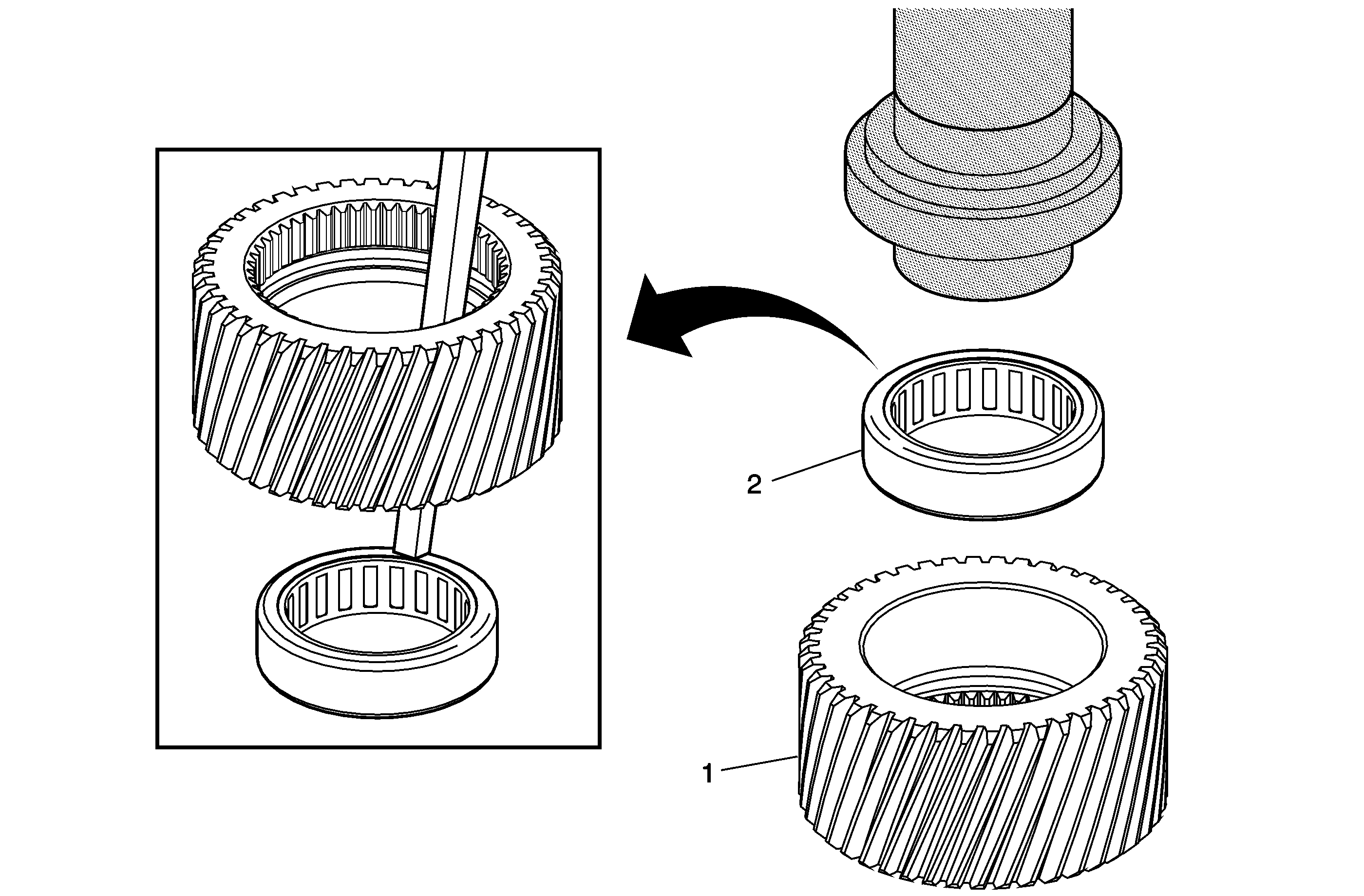 2
1