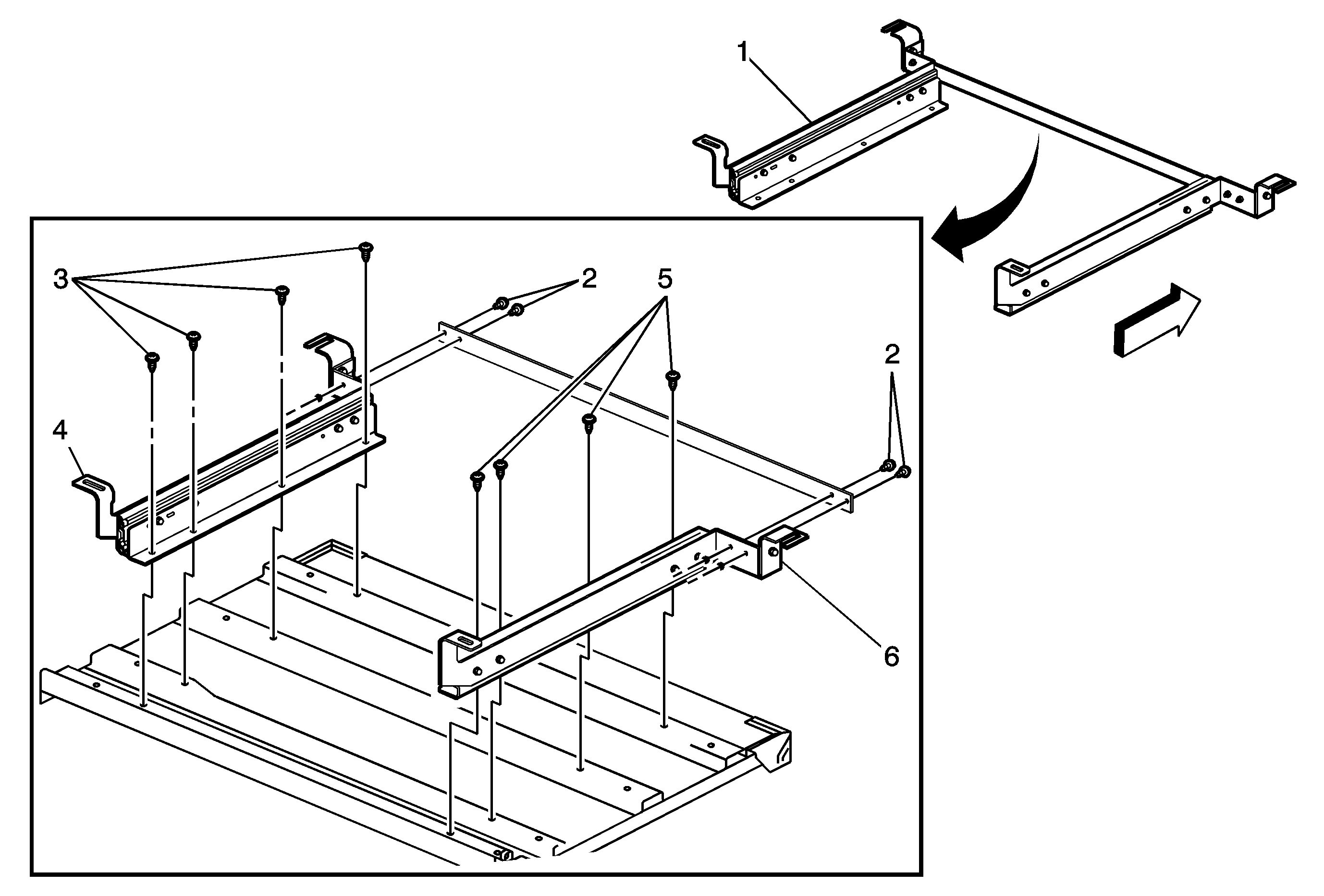 1
3
2
5
2
4
6