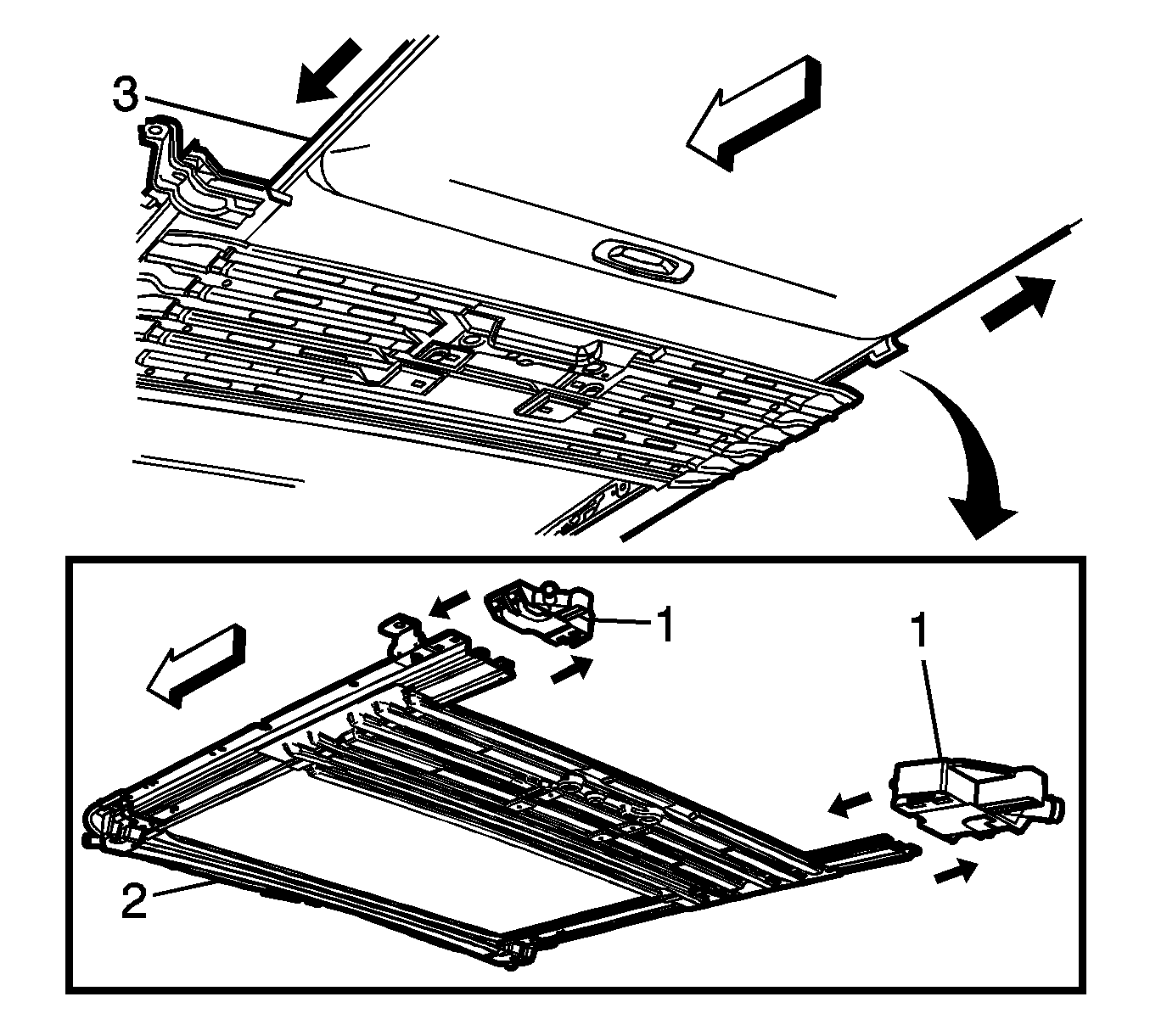 3

1

1

2