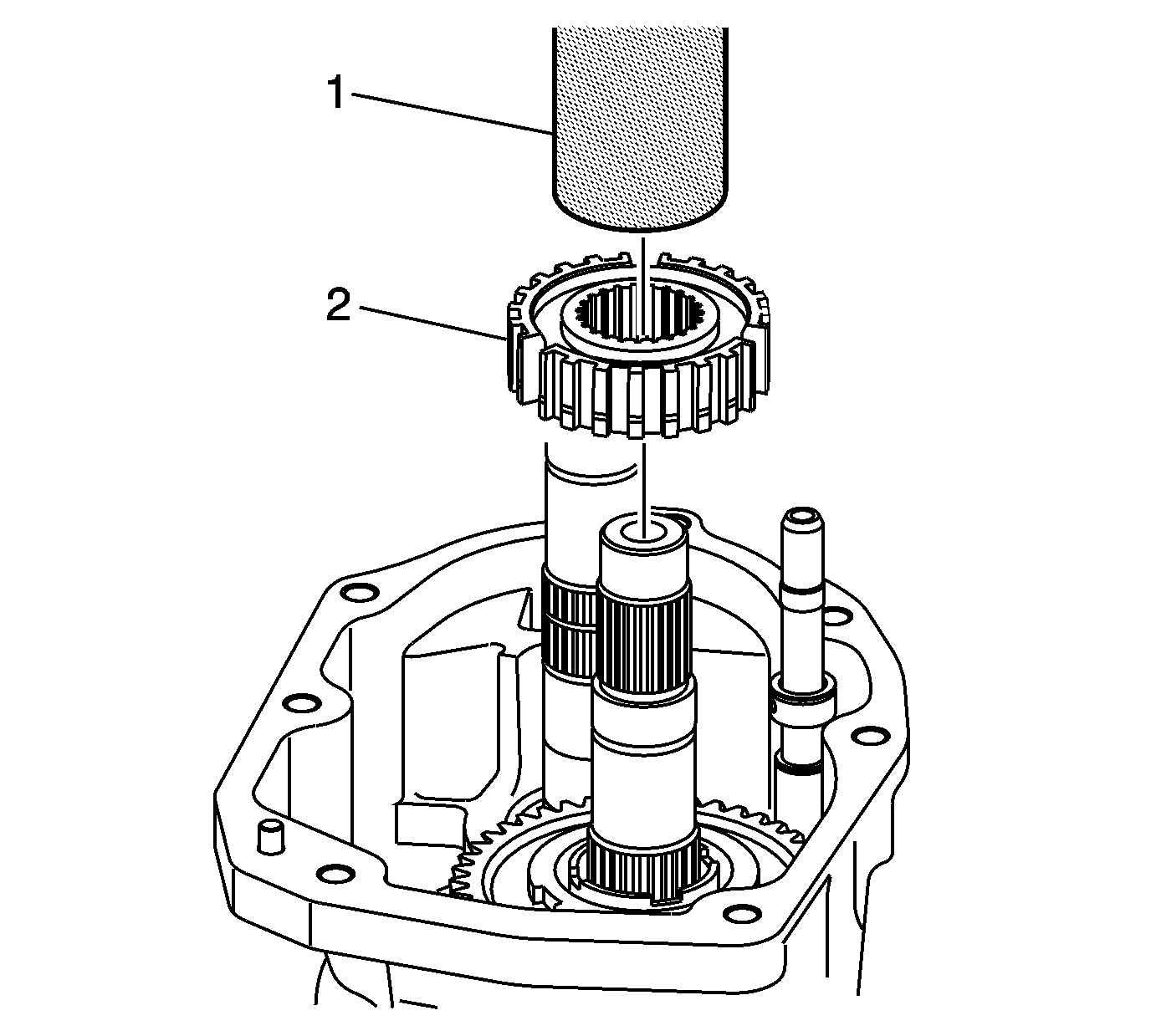 1
2