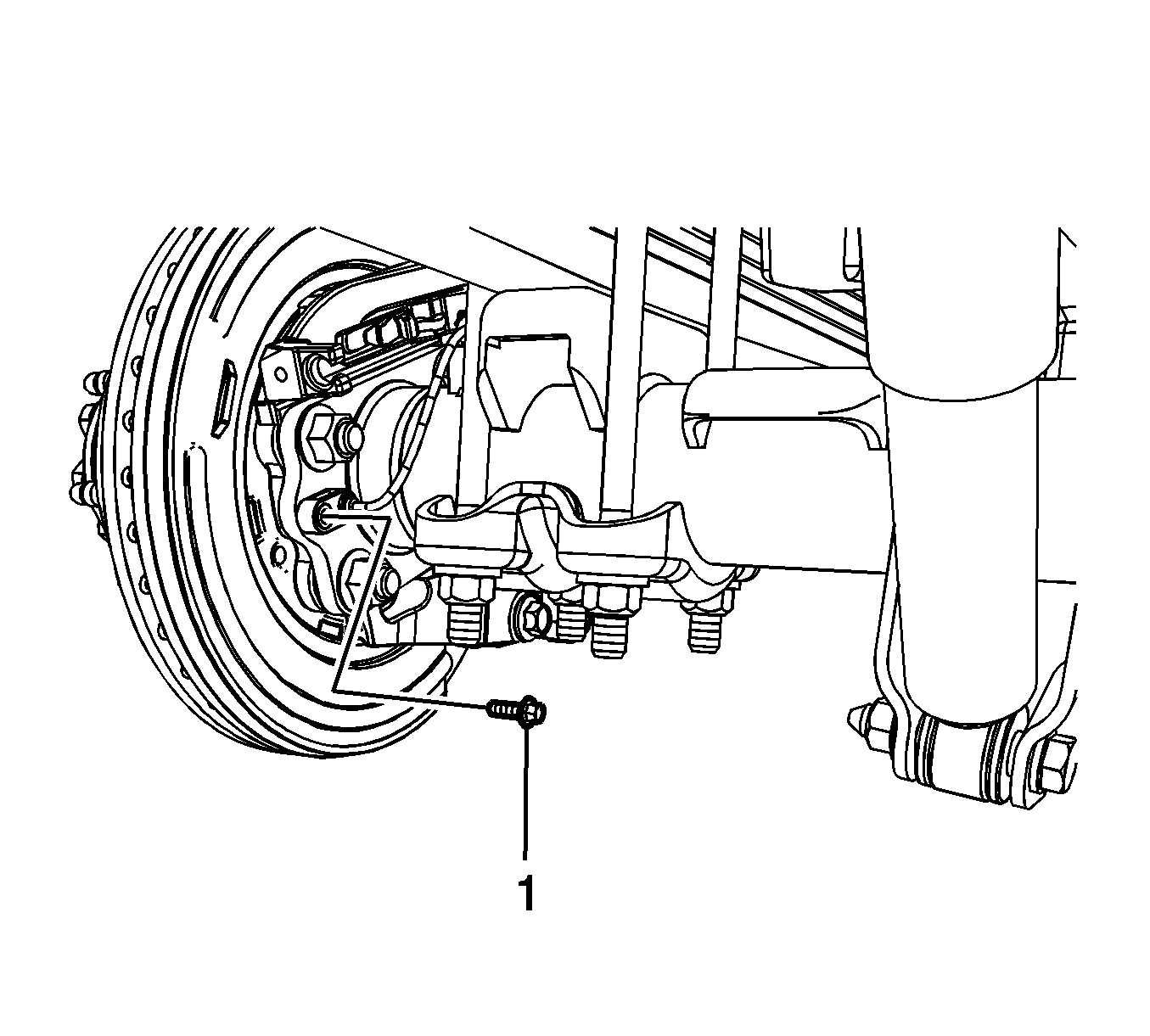 1