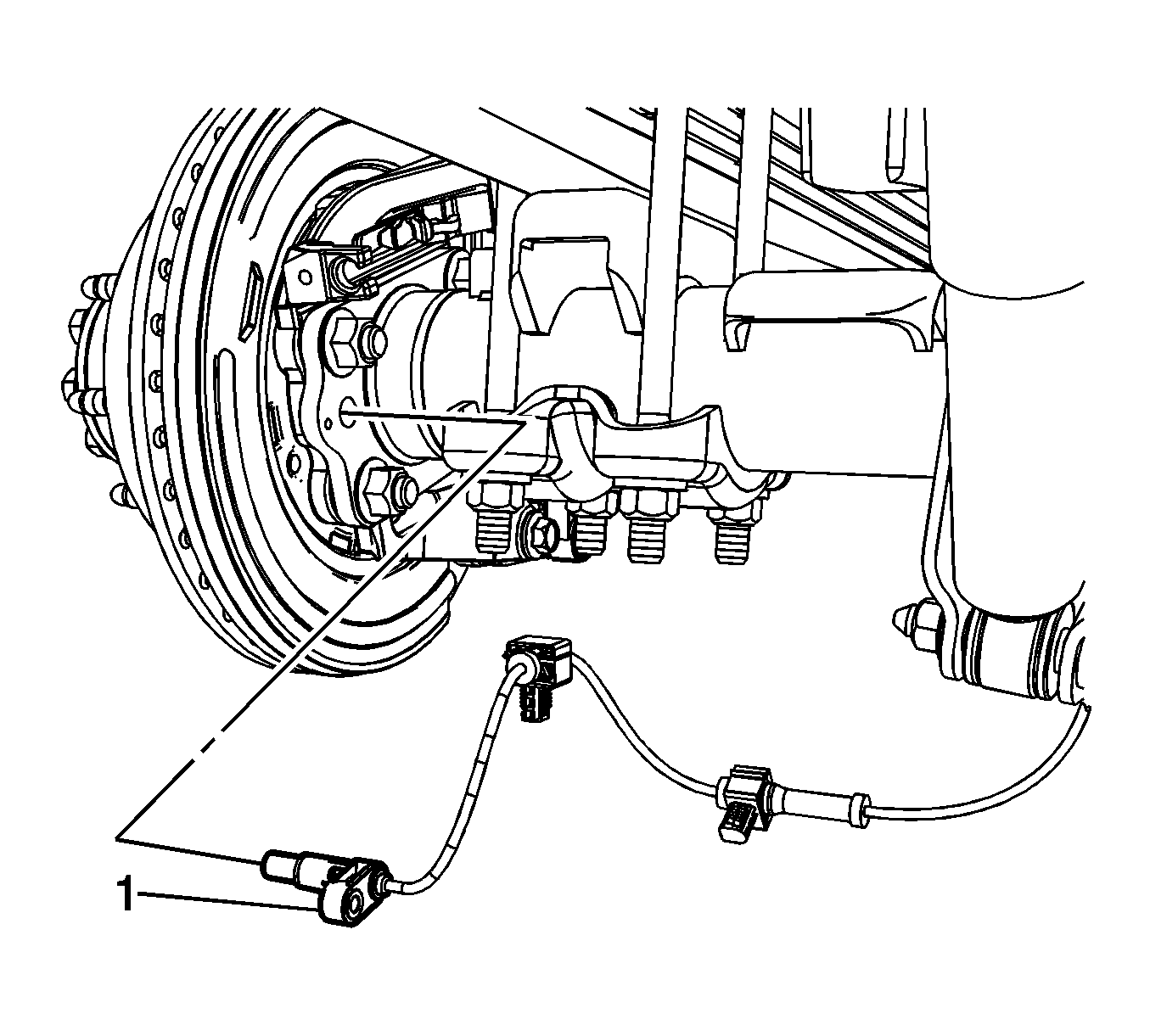 1