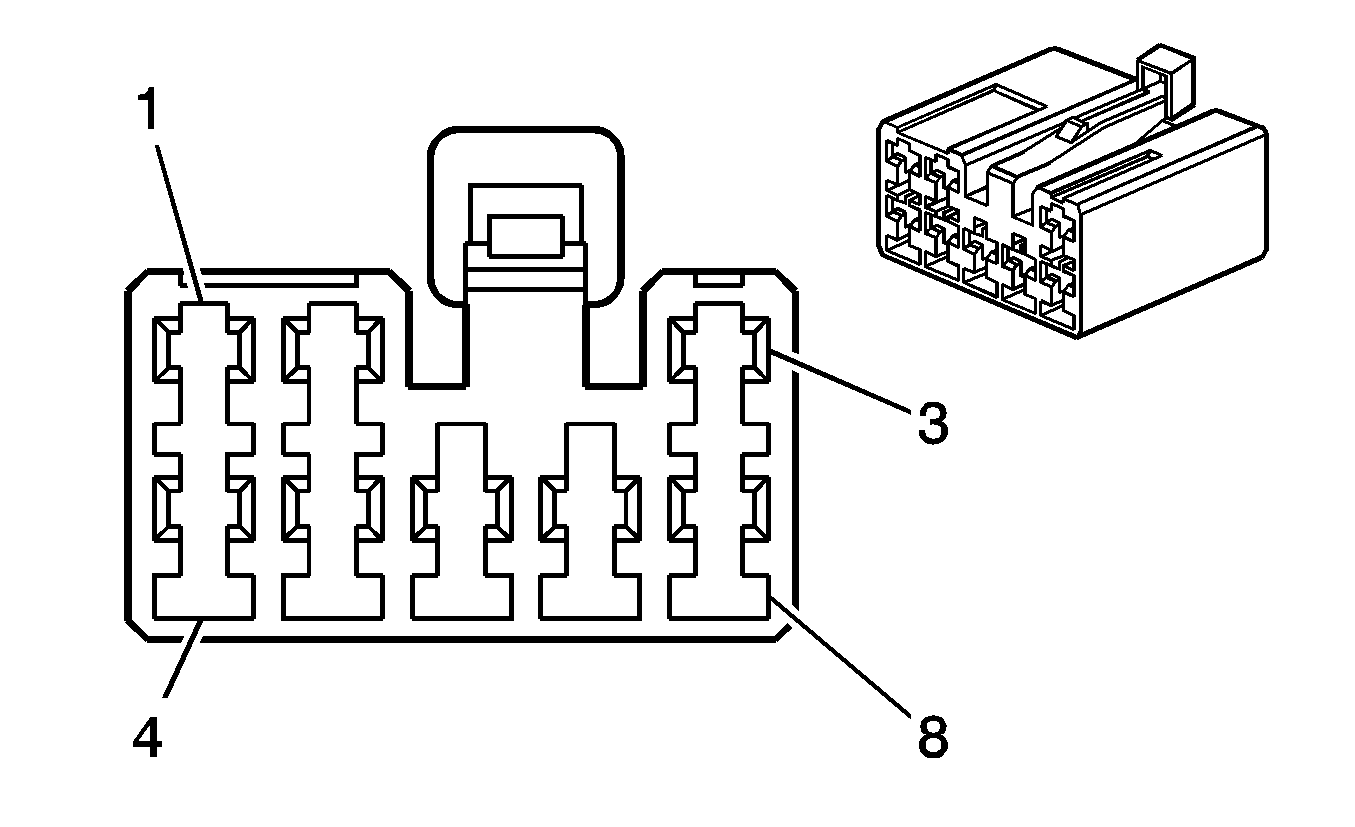 1
3
4
8