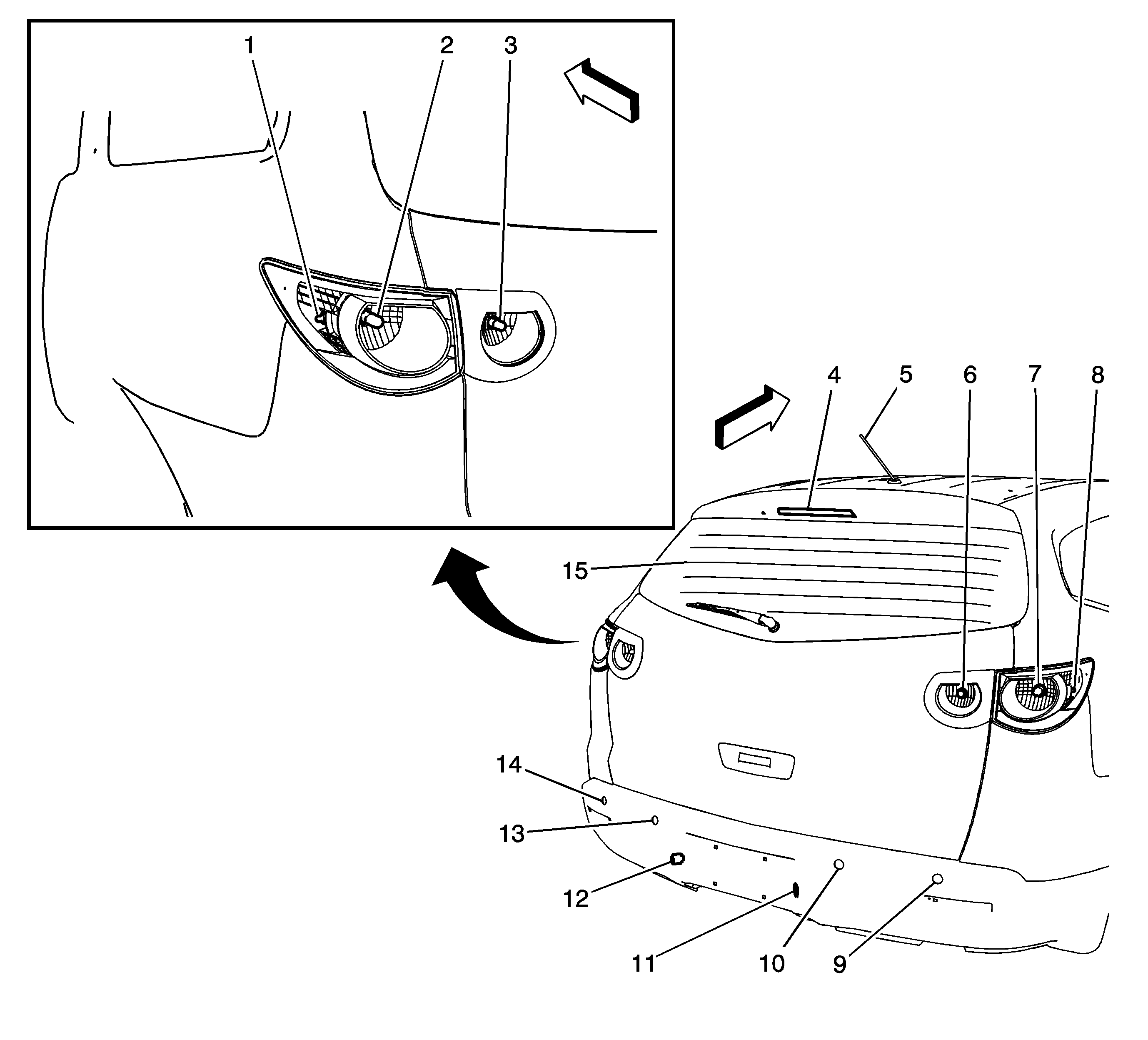 1
2
3
4
5
6
7
8
15
14
13
12
11
10
9