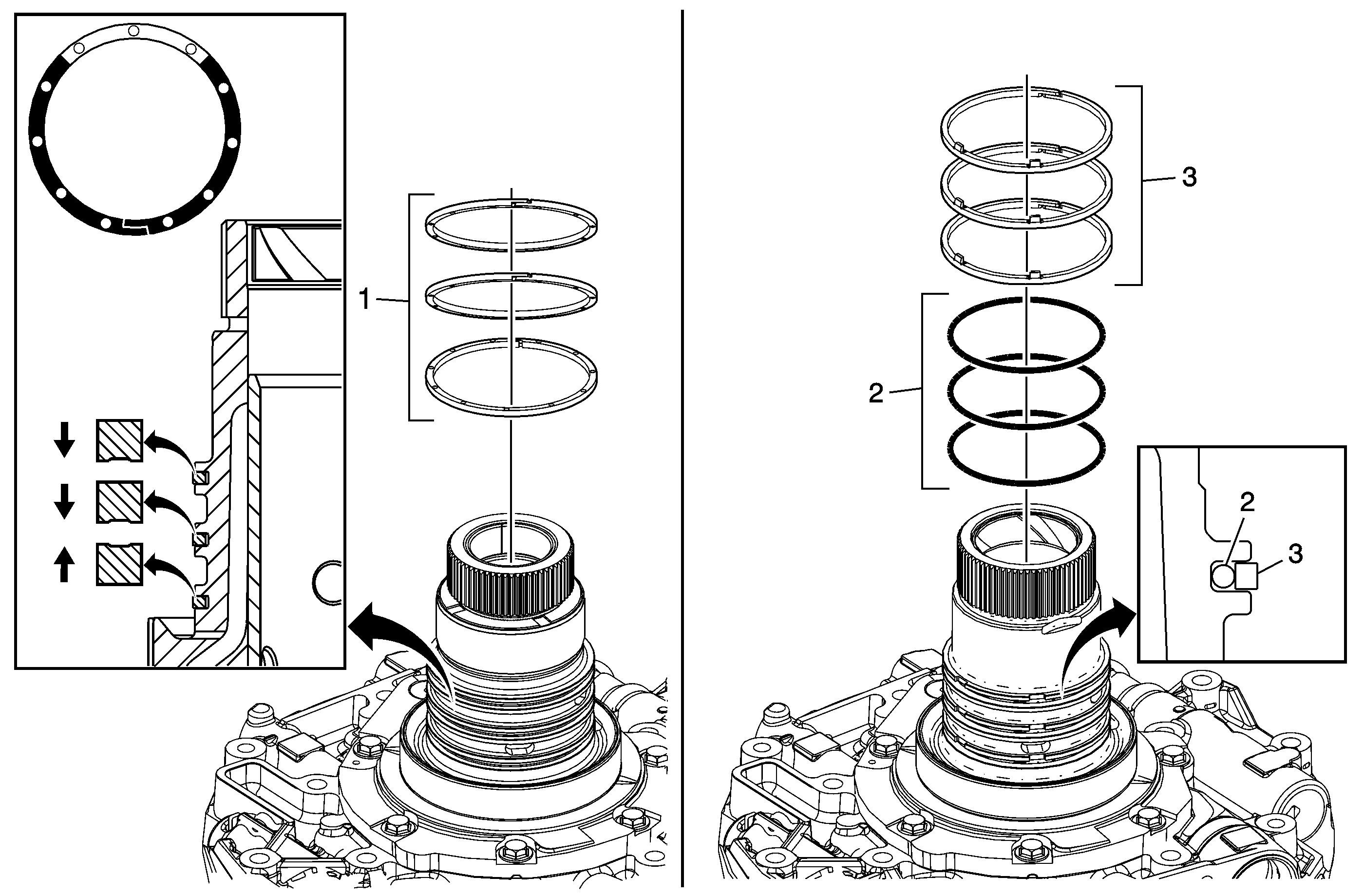 1

3

2

2

3