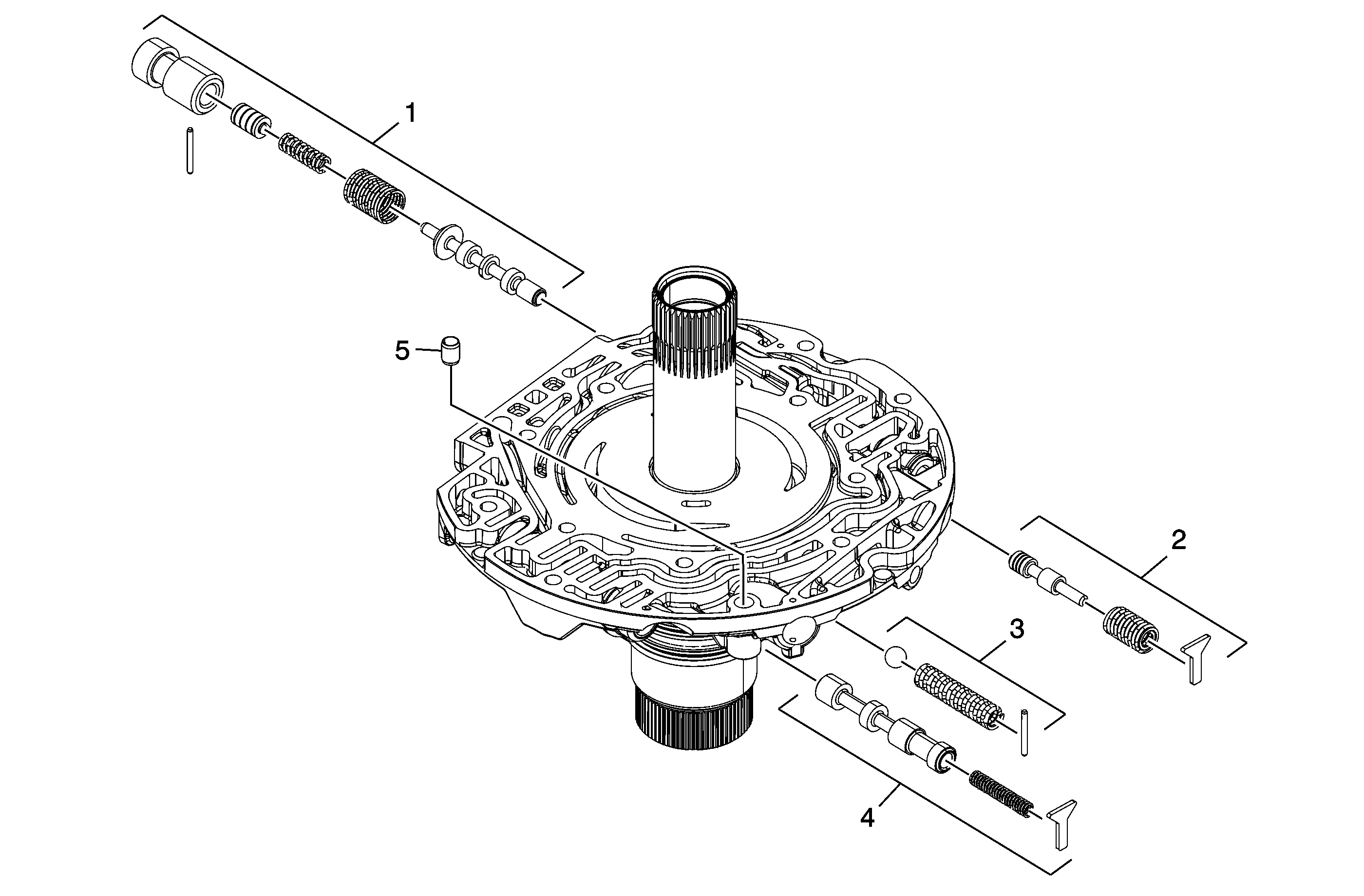 1
5
2
3
4