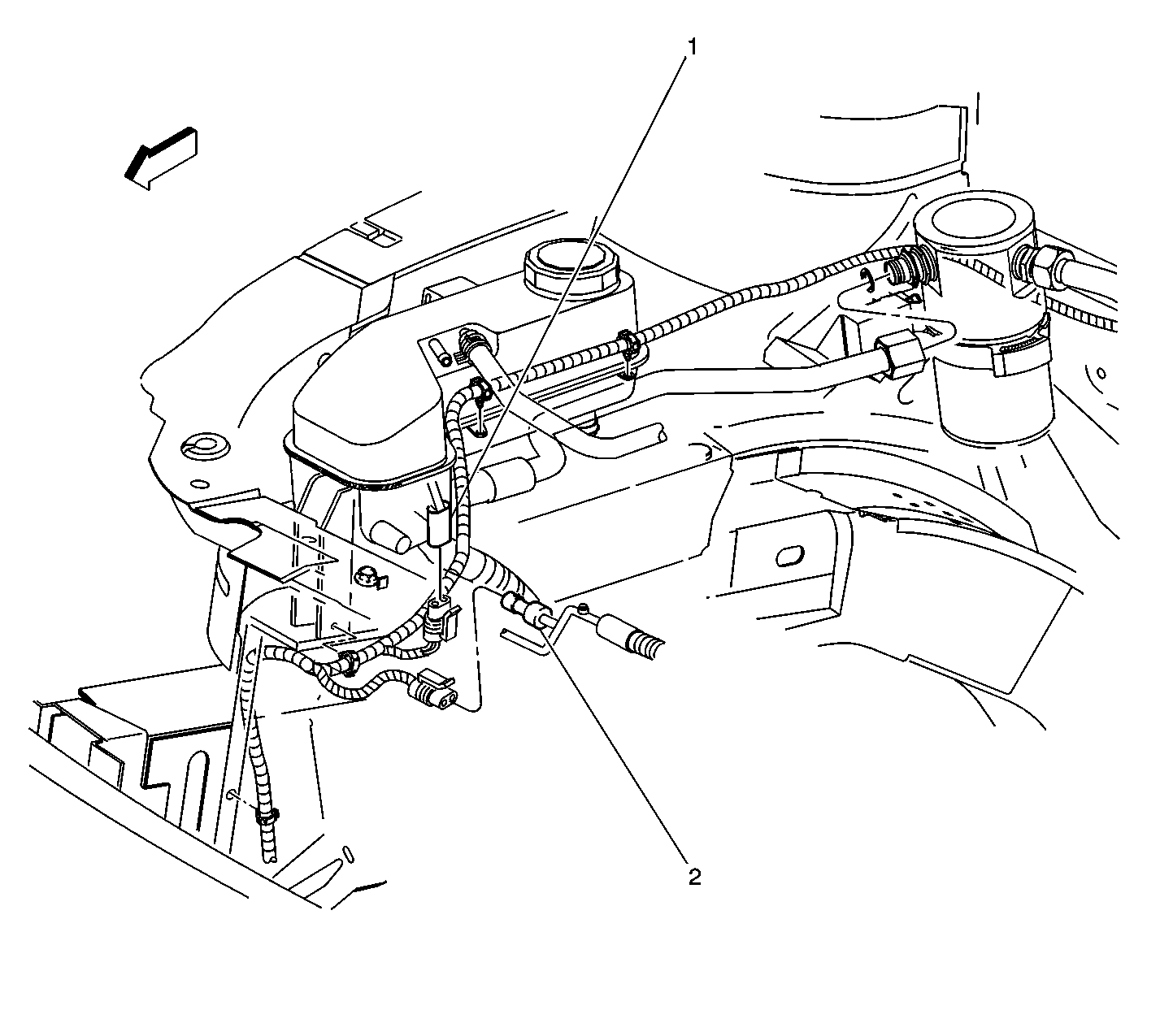 1
2