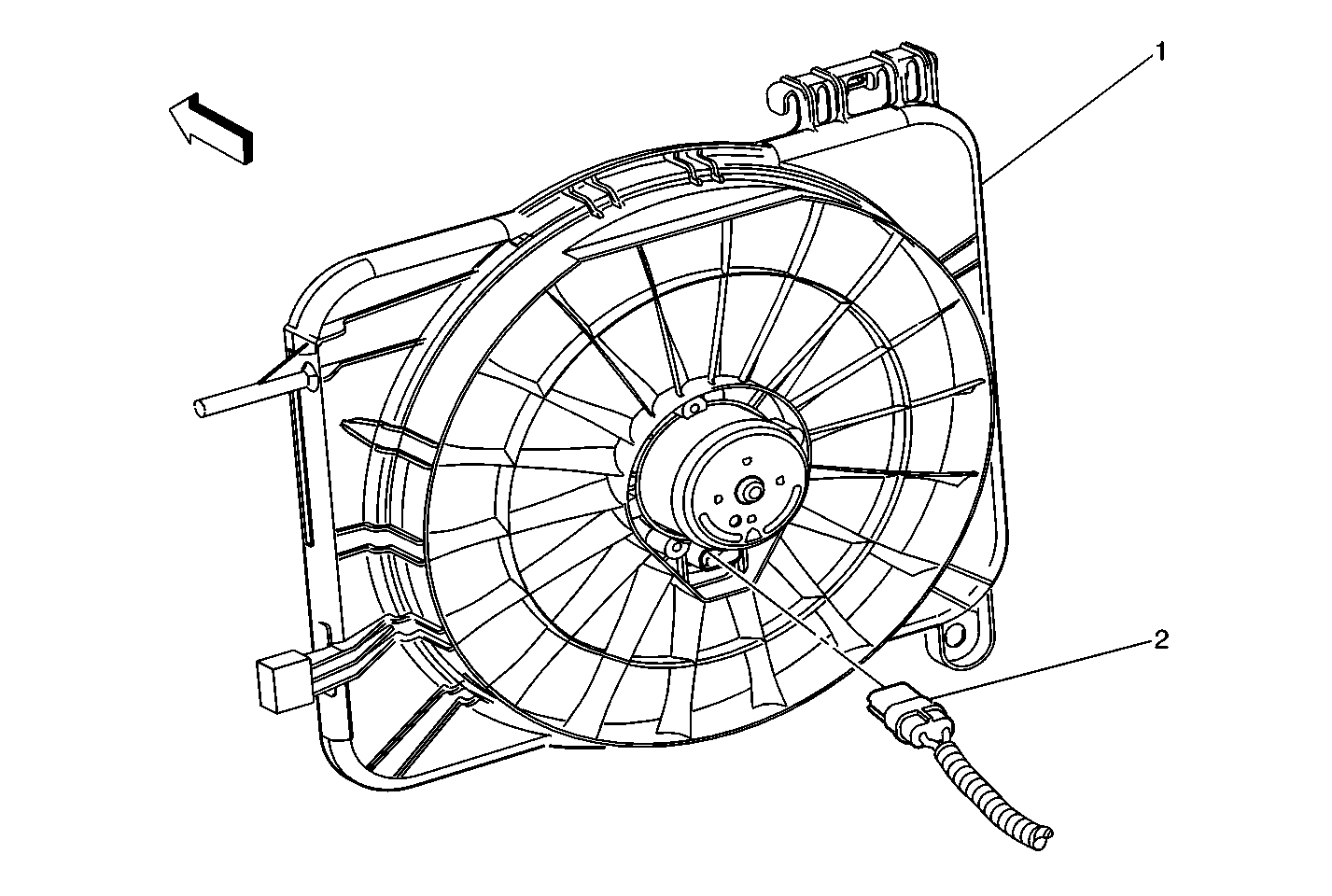 1

2