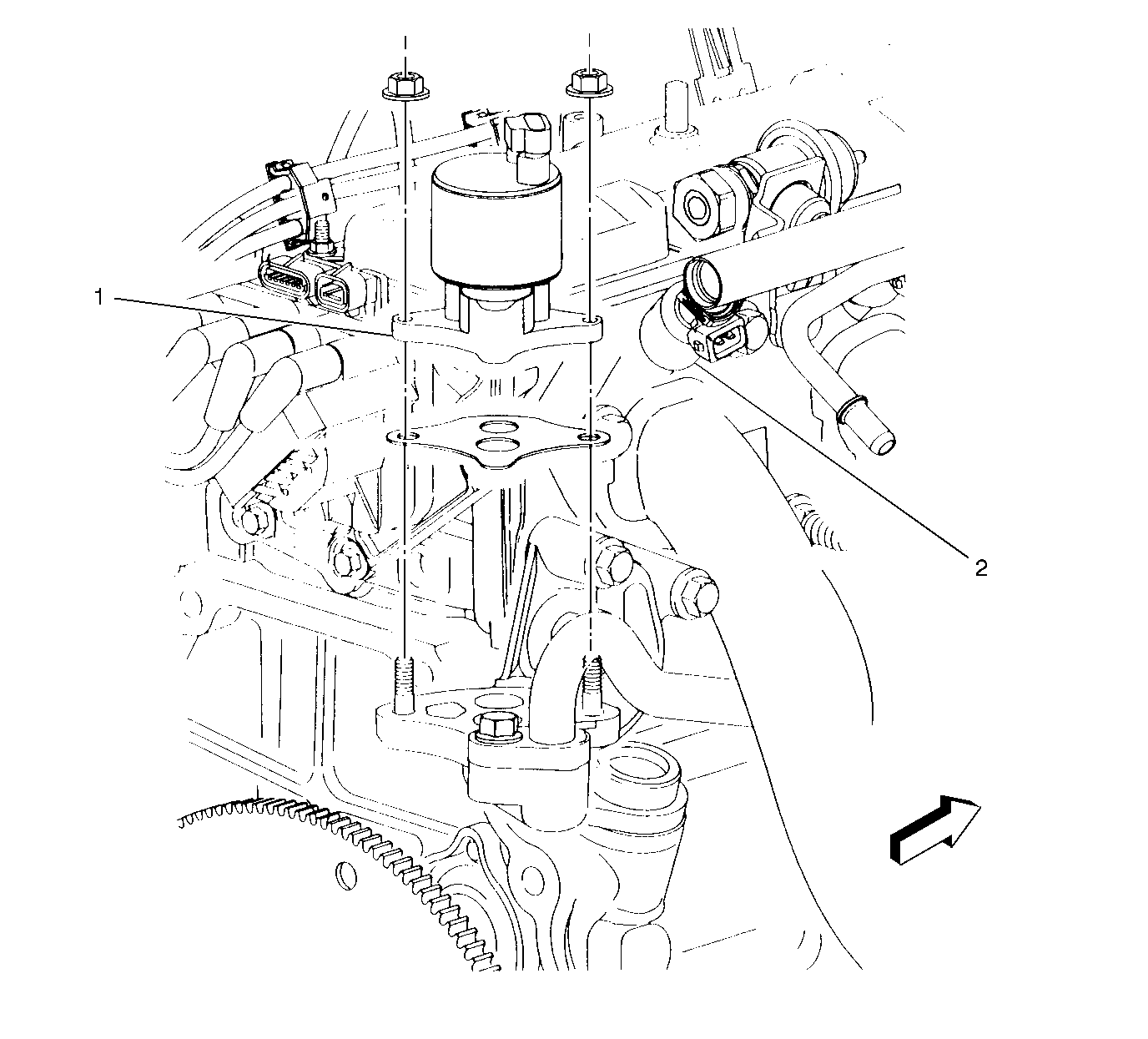 1

2