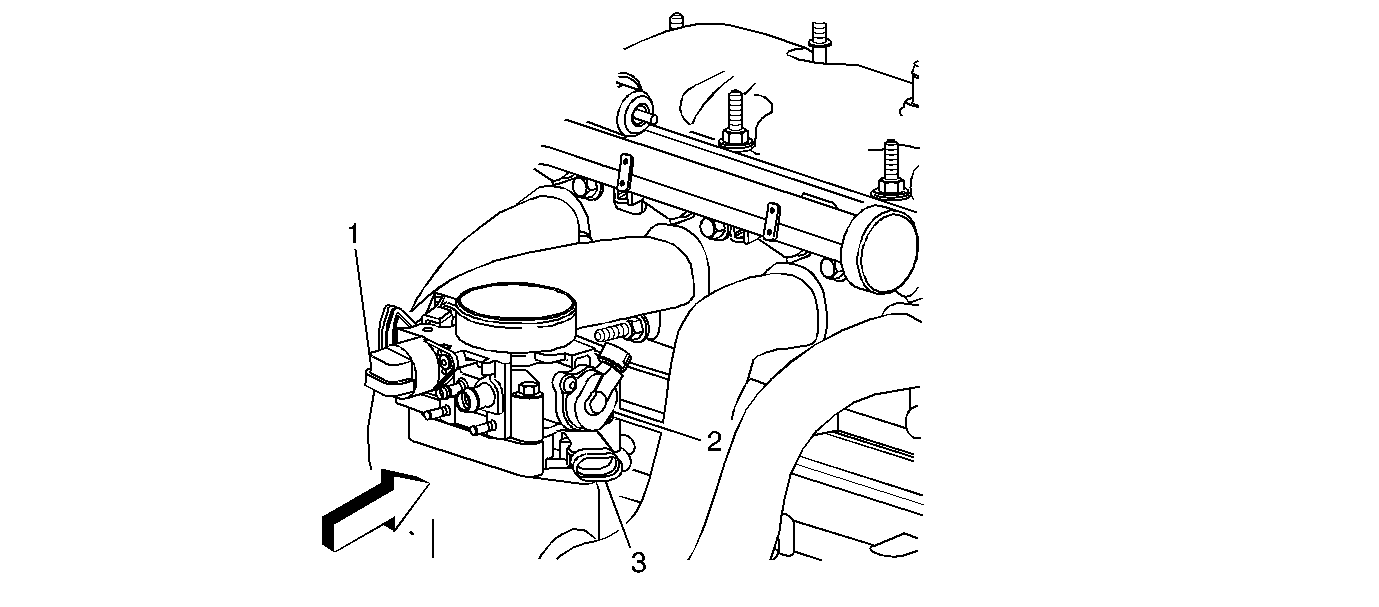 1
2
3