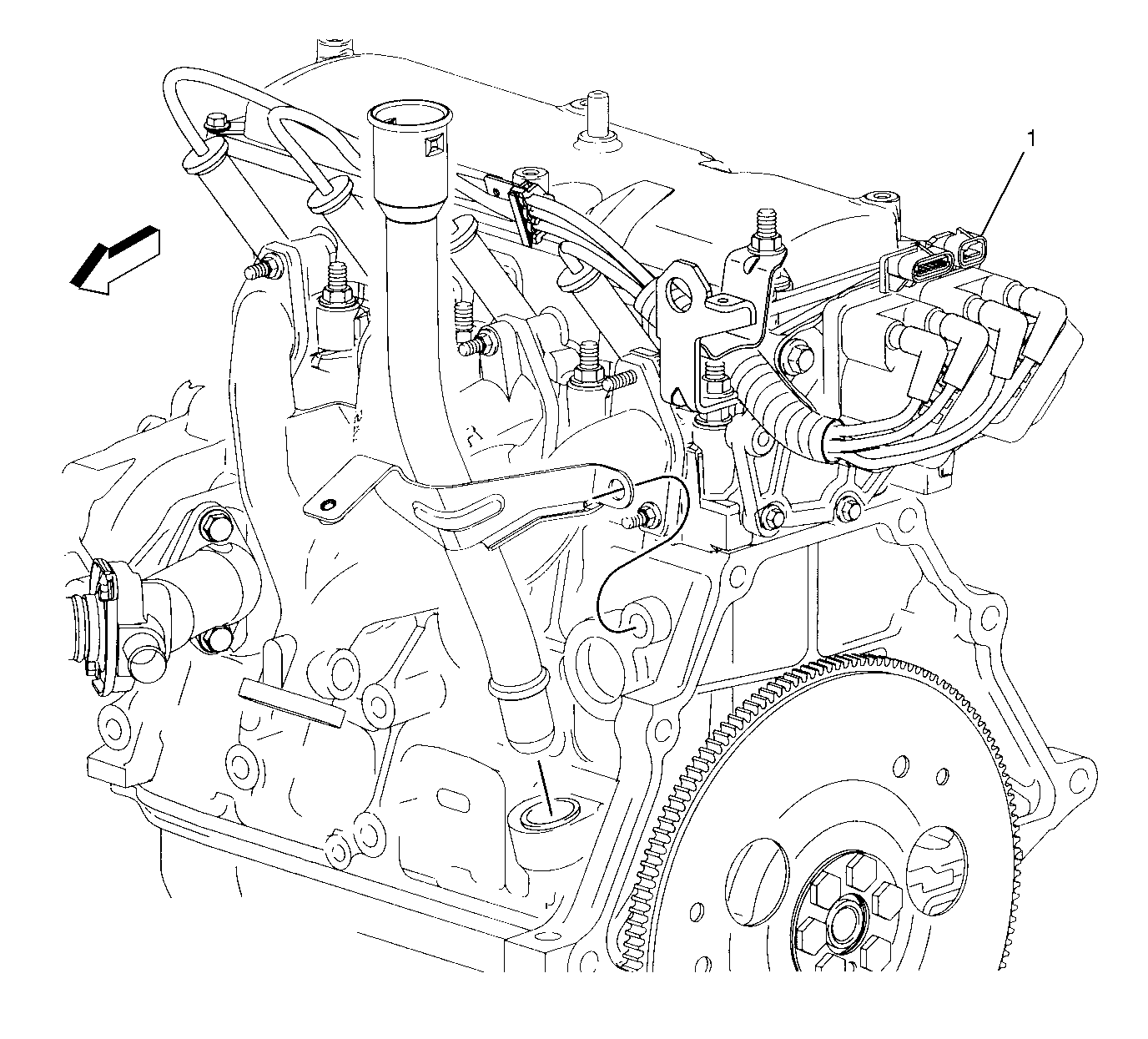 1