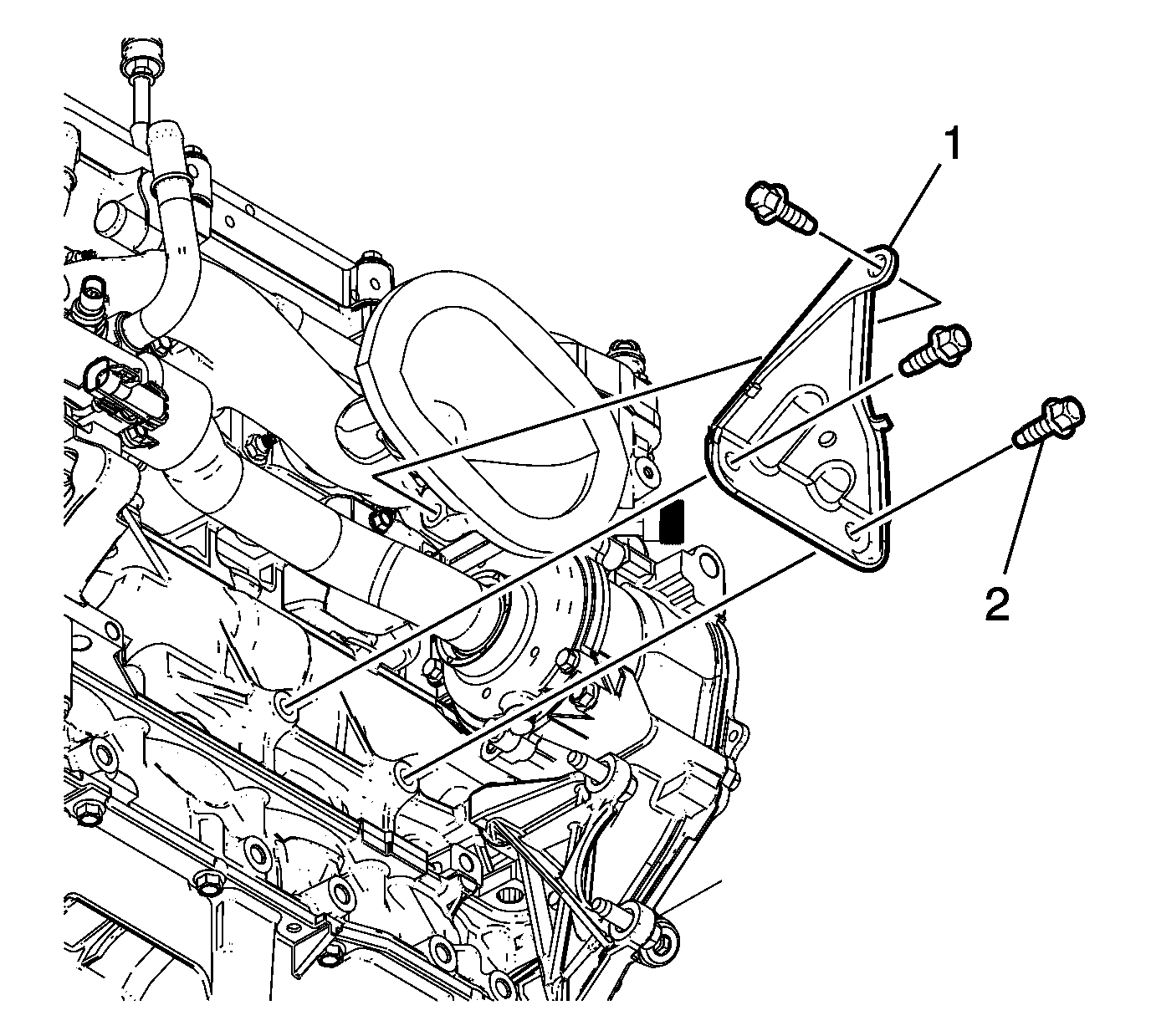 1

2