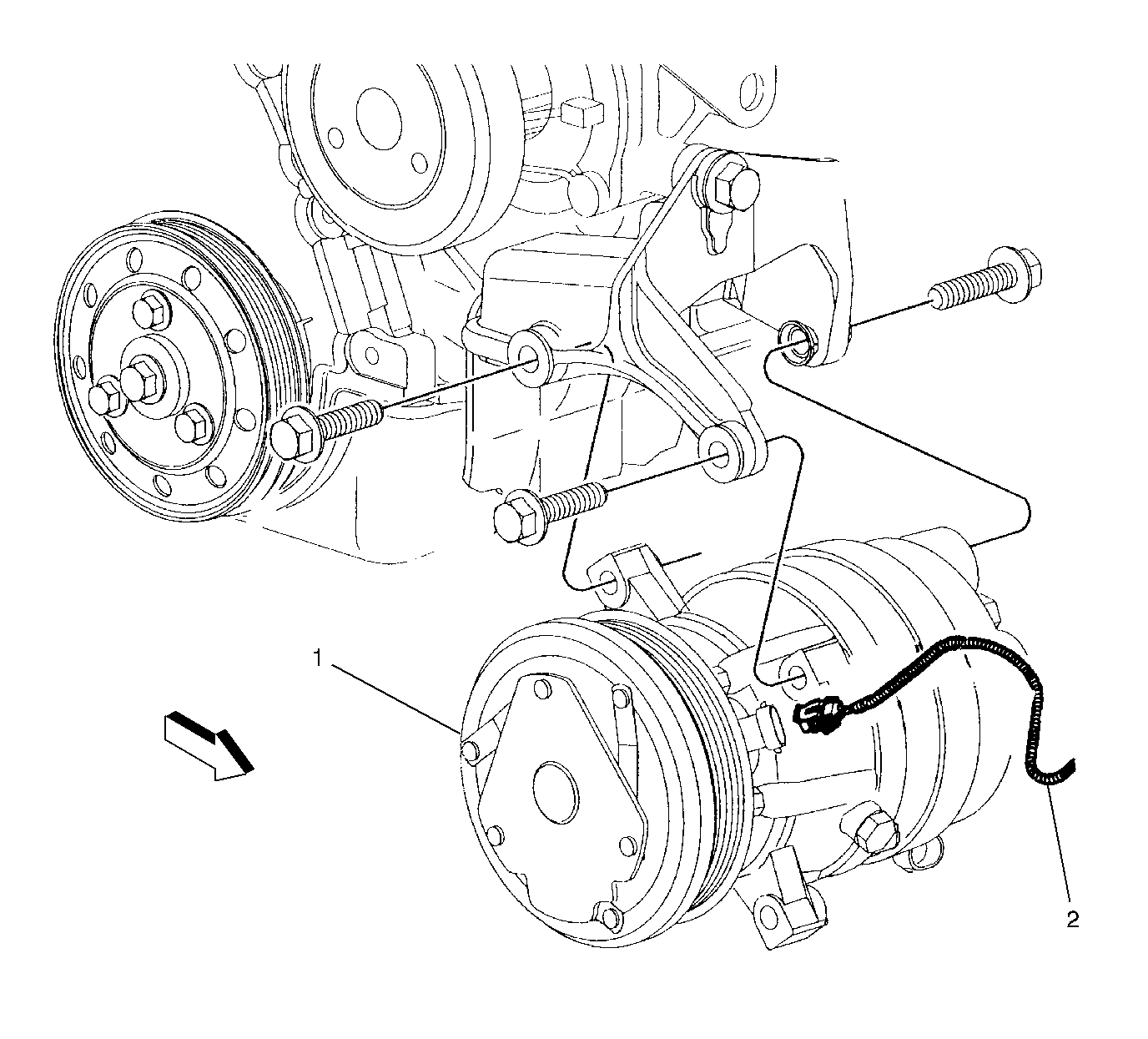 1

2