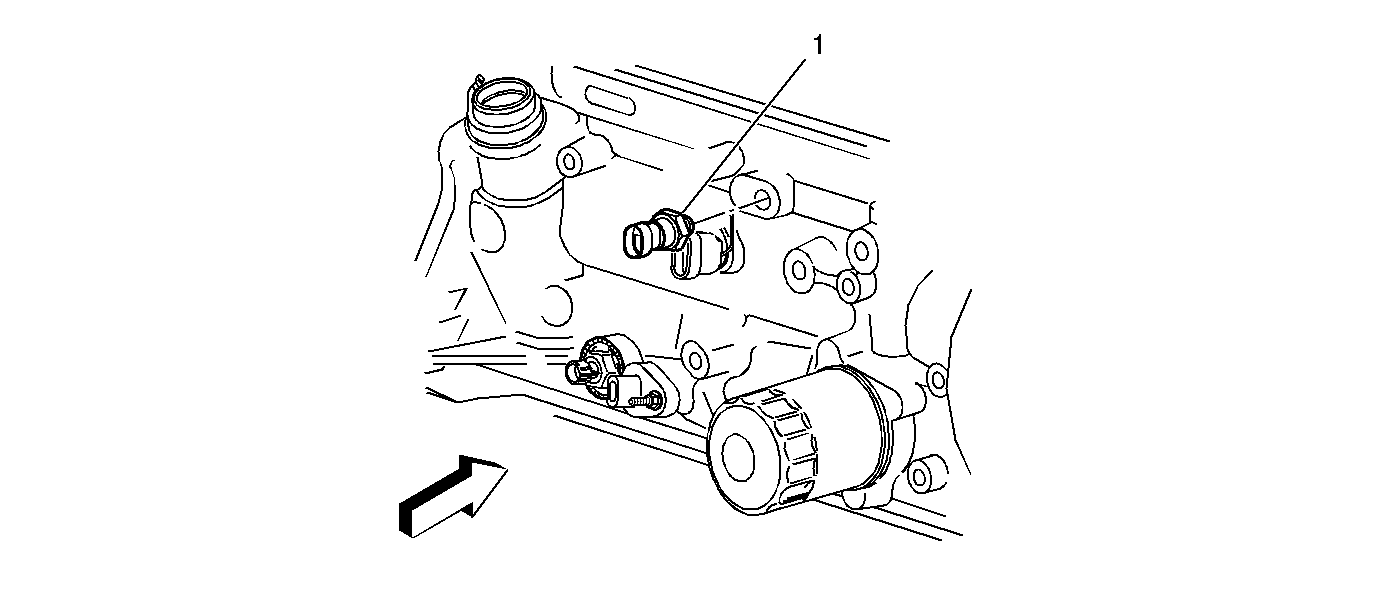 1