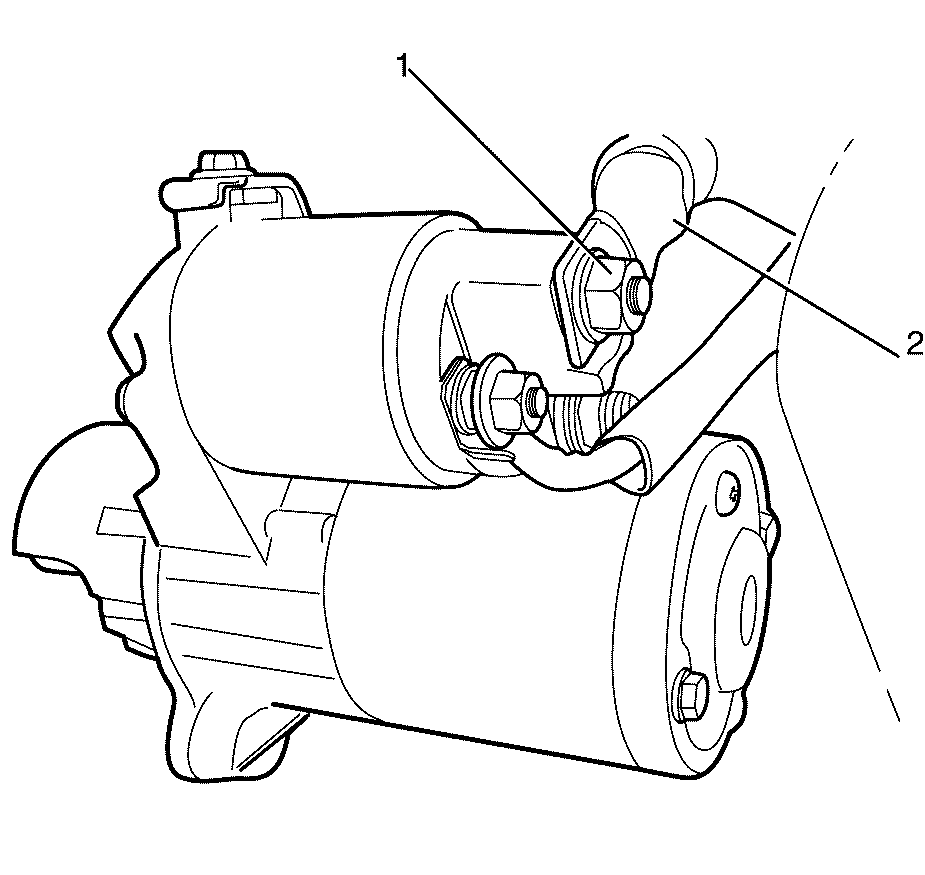 1
2