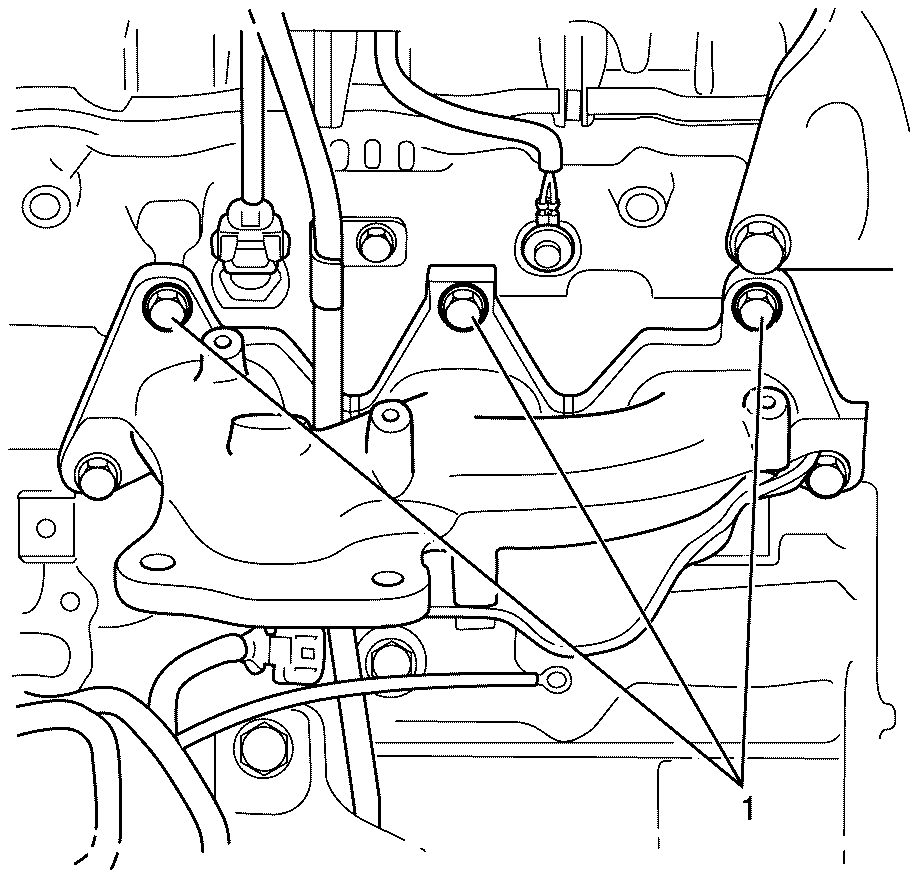 1