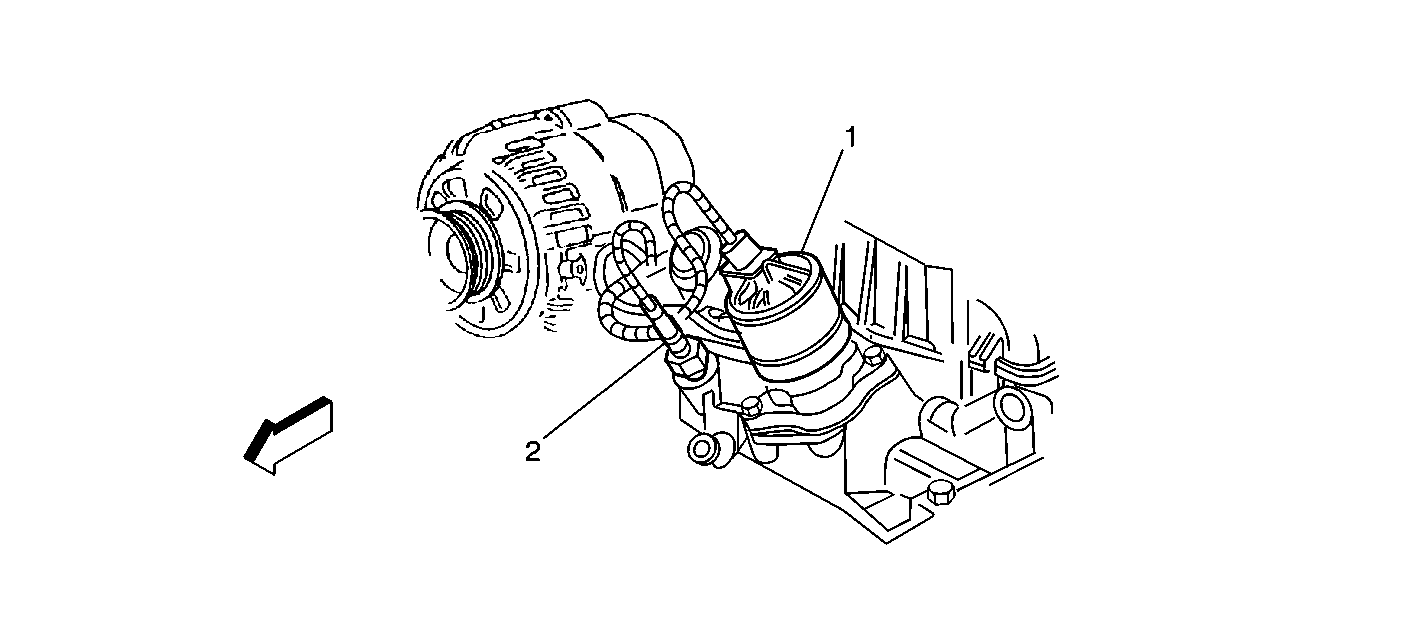 1

2