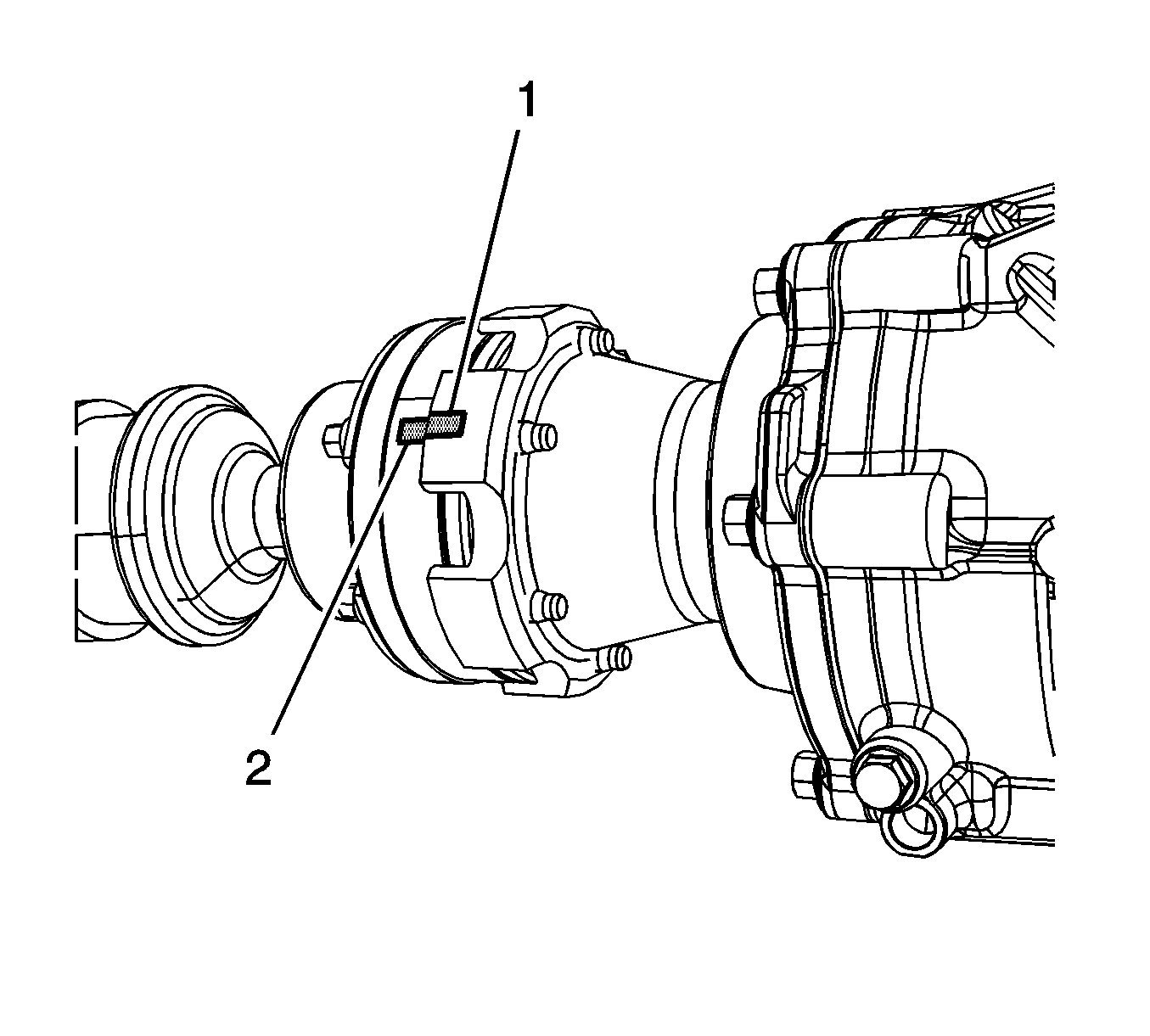 1
2