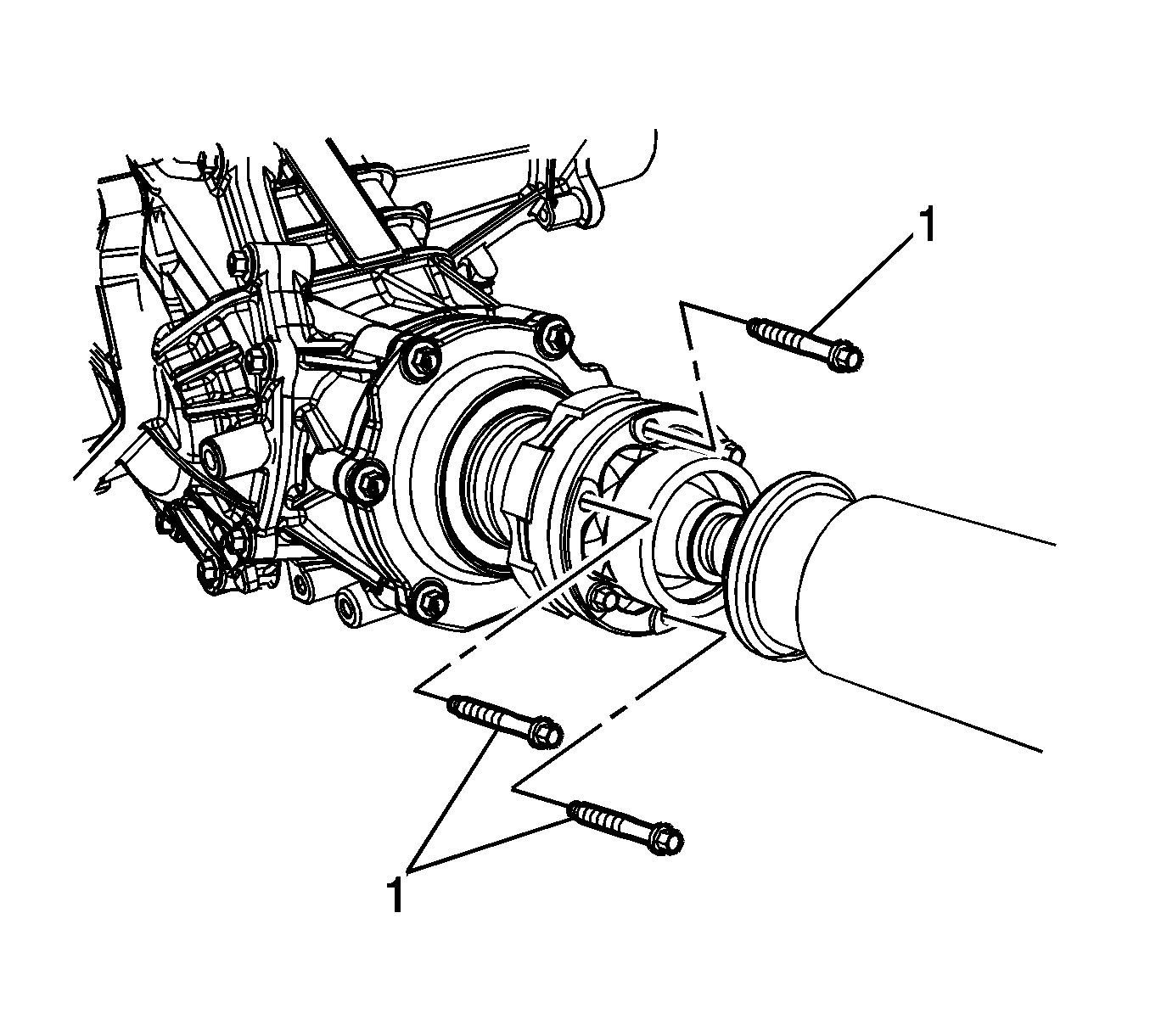 1

1