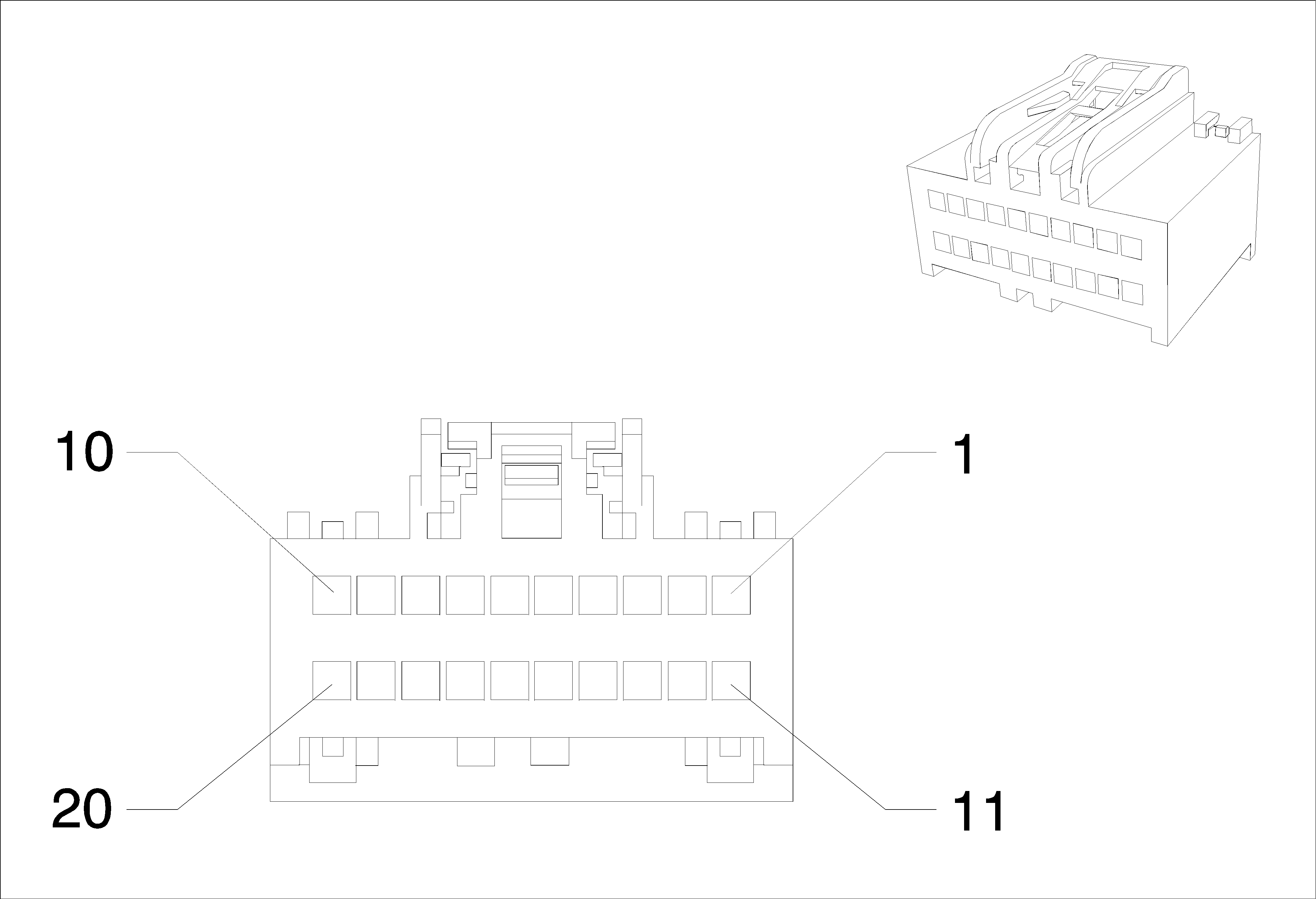 10

1

20

11