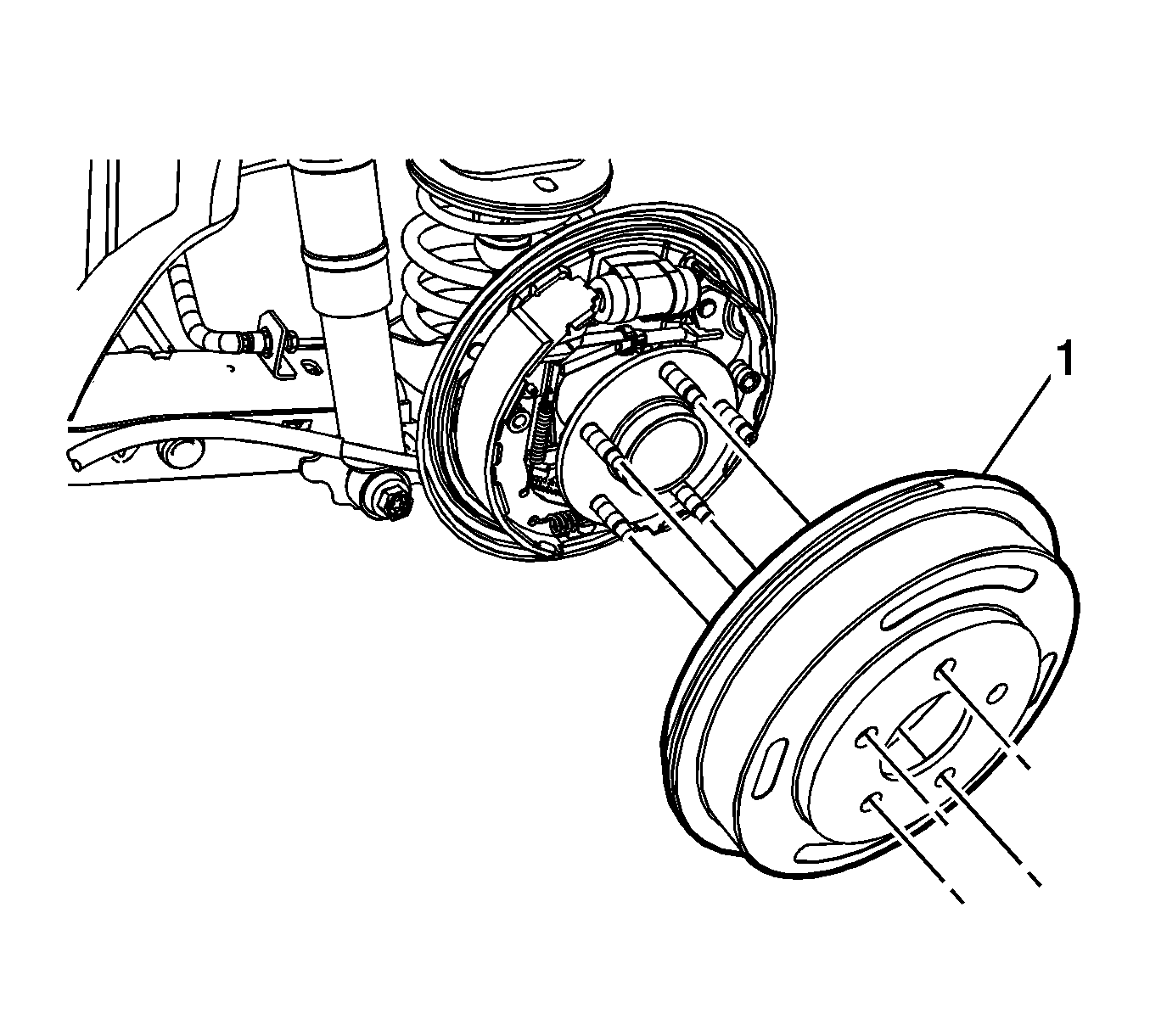 1