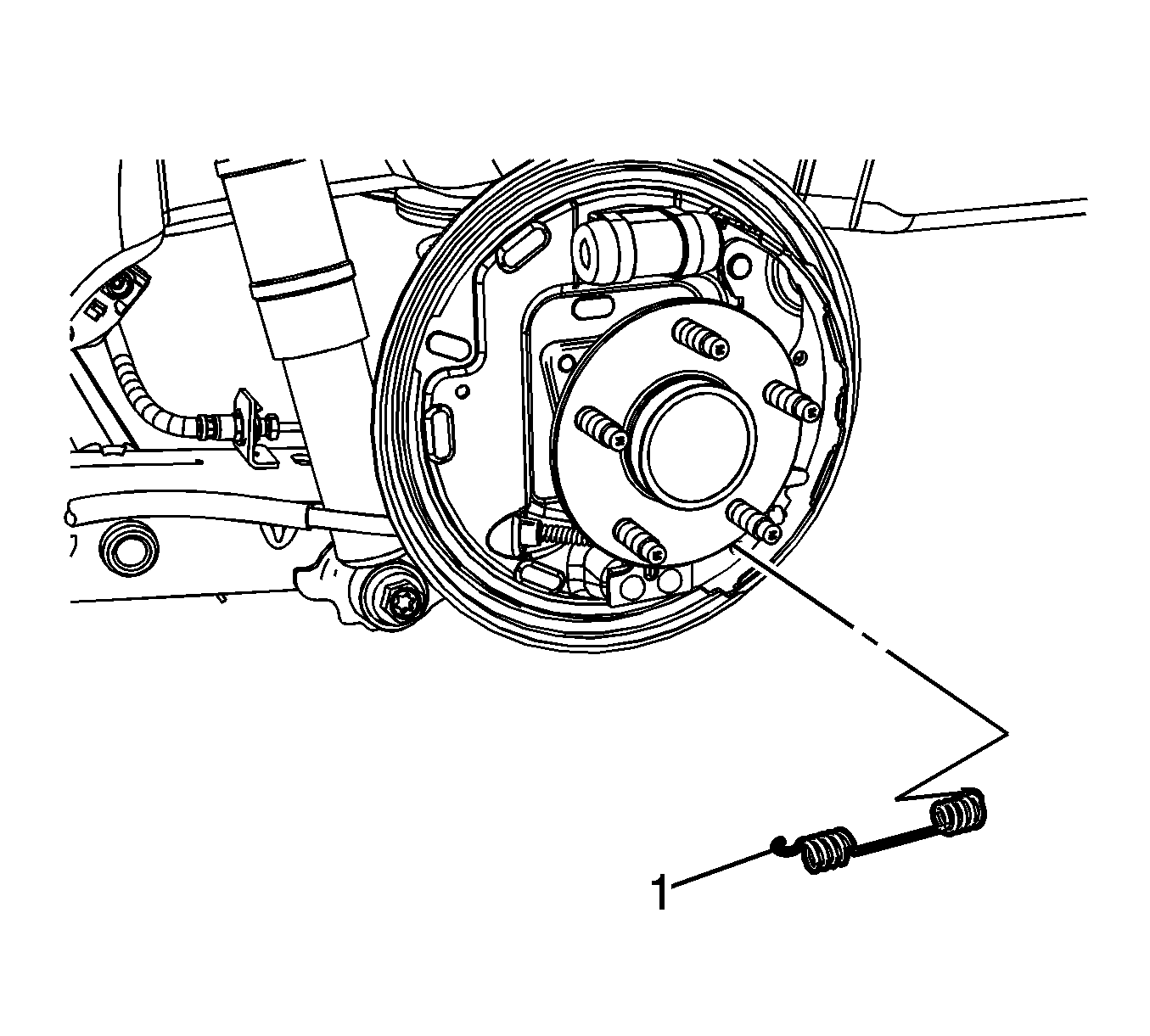 1