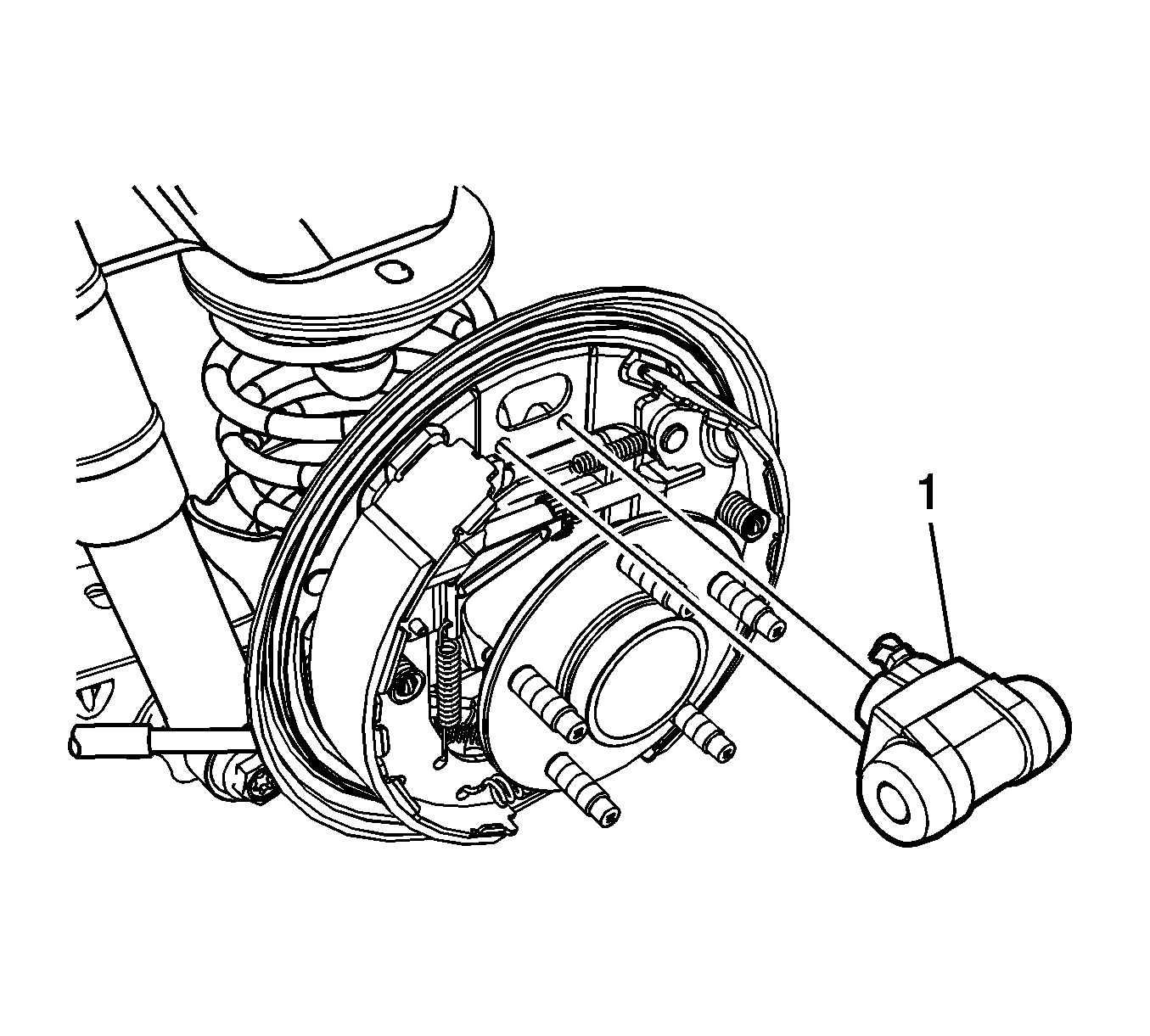 1