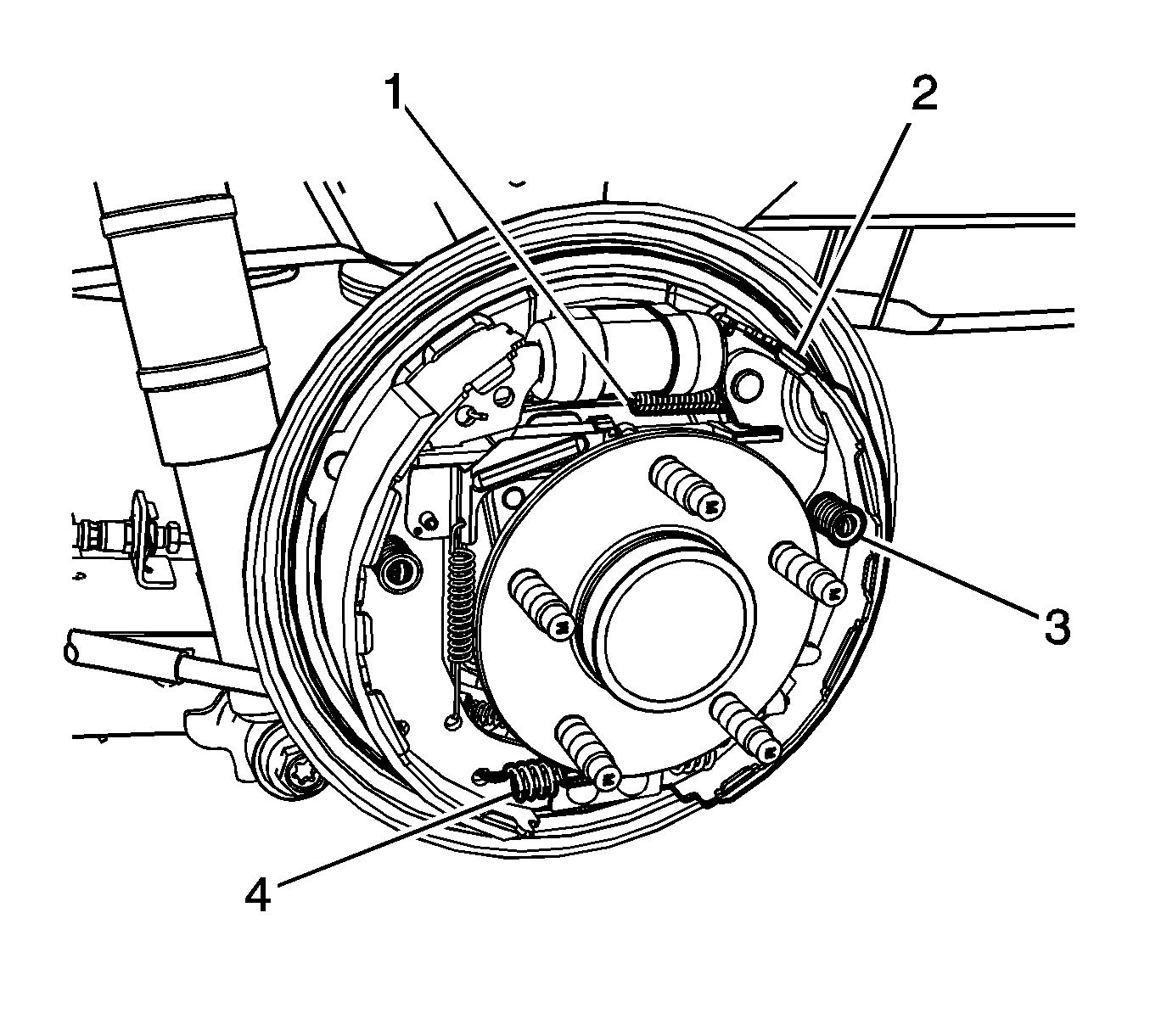 1
2
3
4