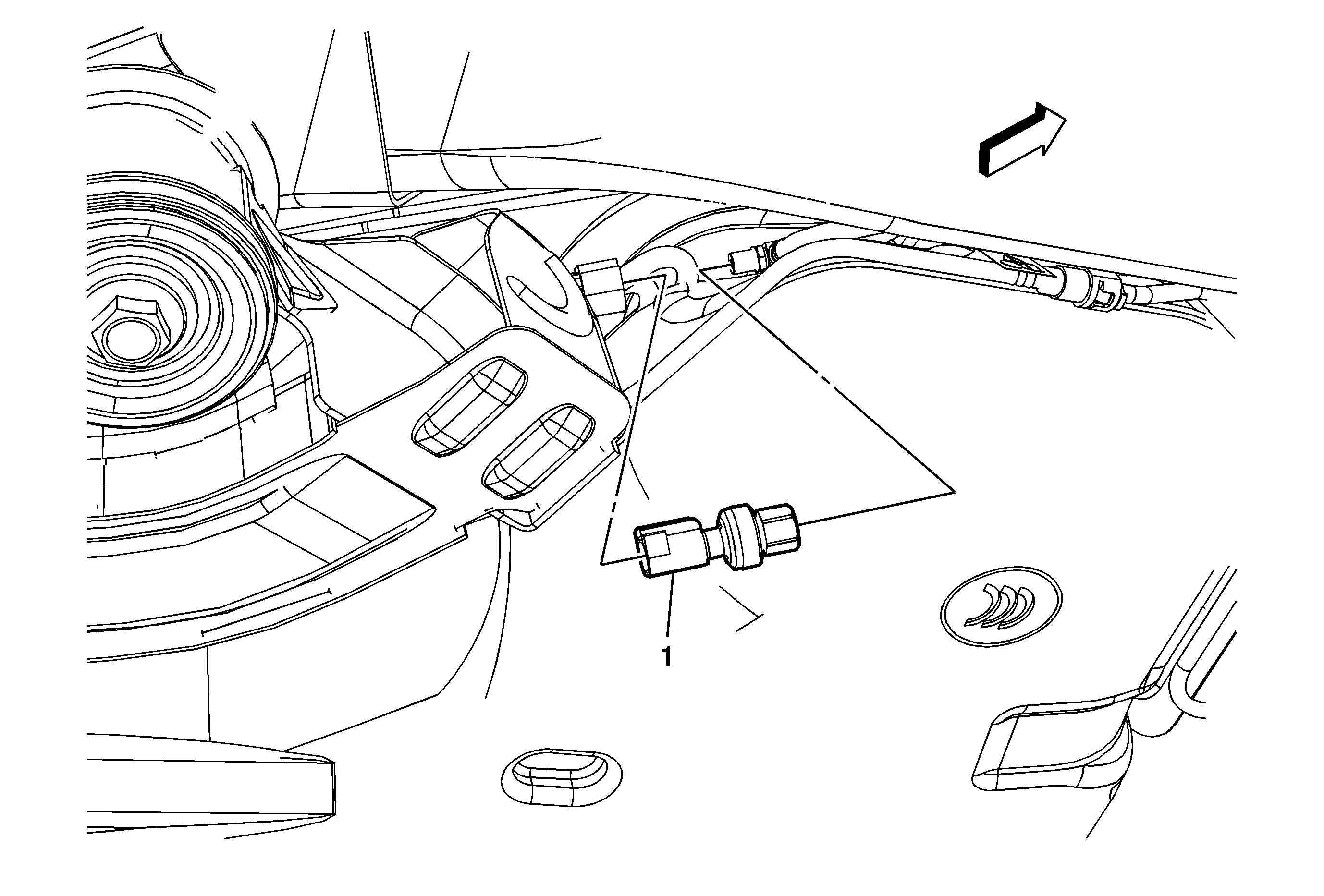 1