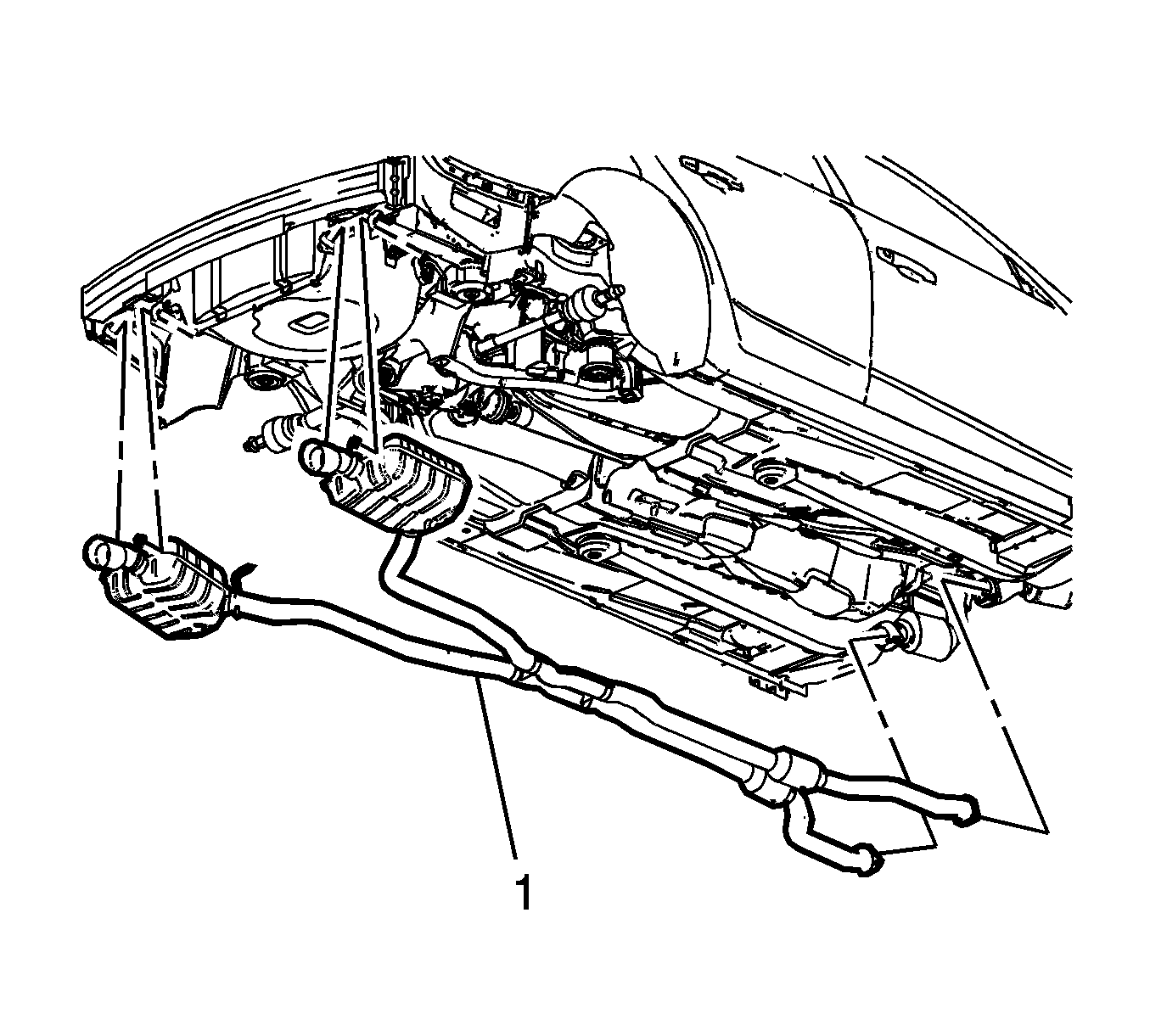 1