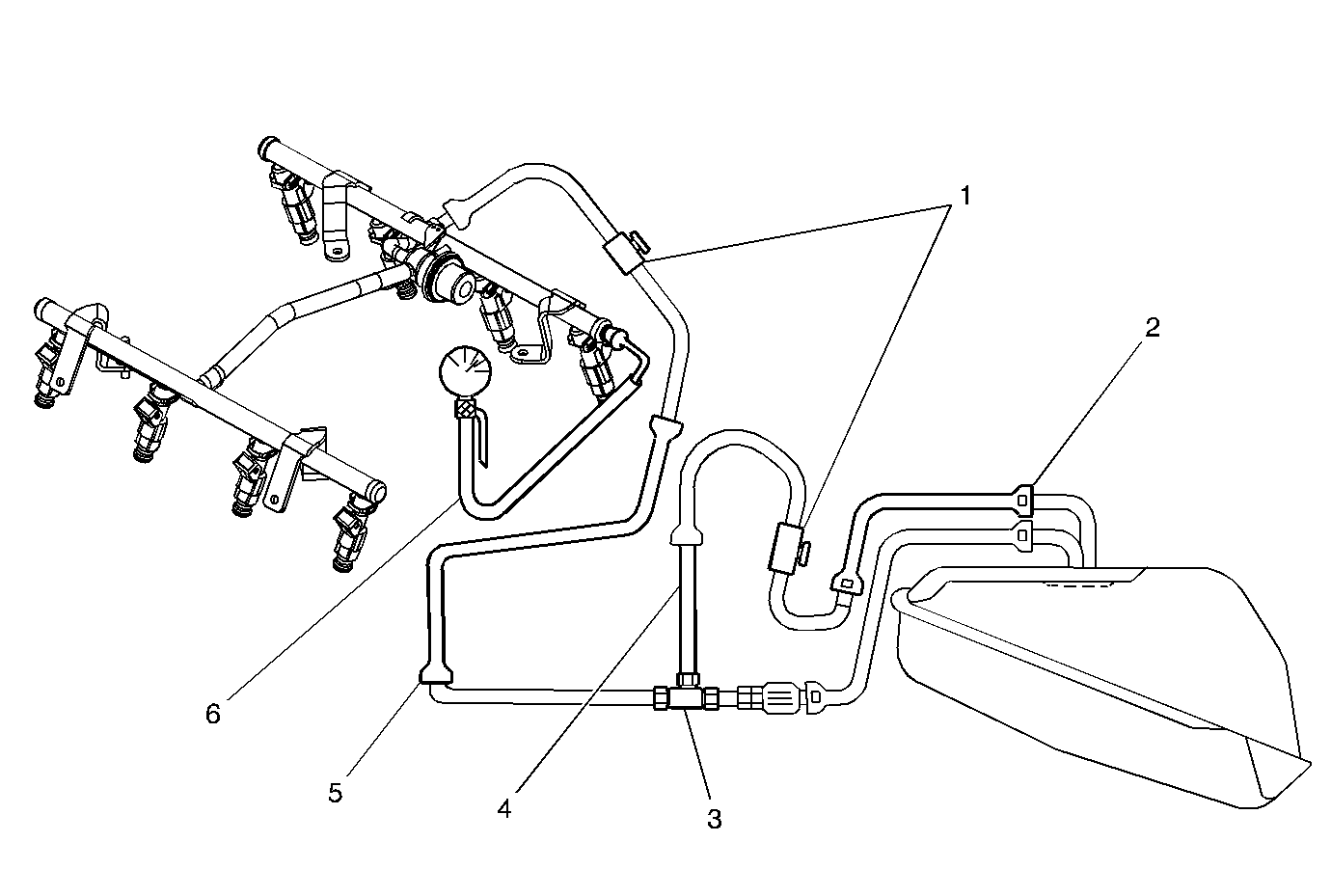 1
2
6
5
4
3