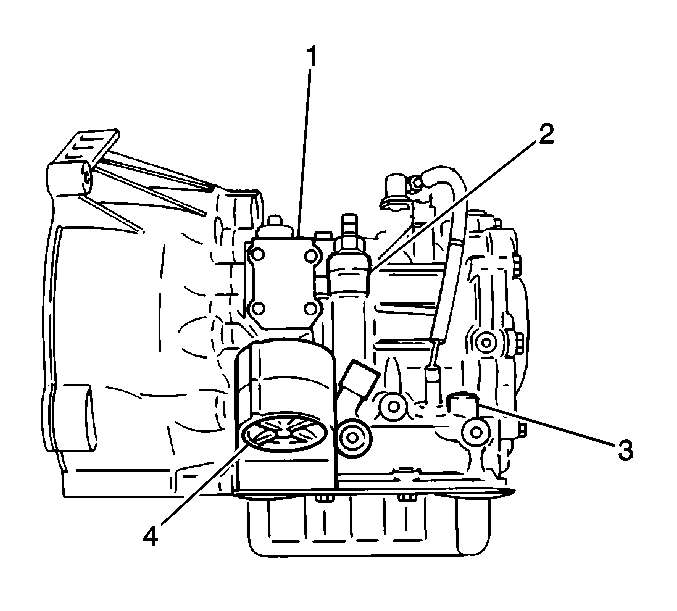 1
2
3
4