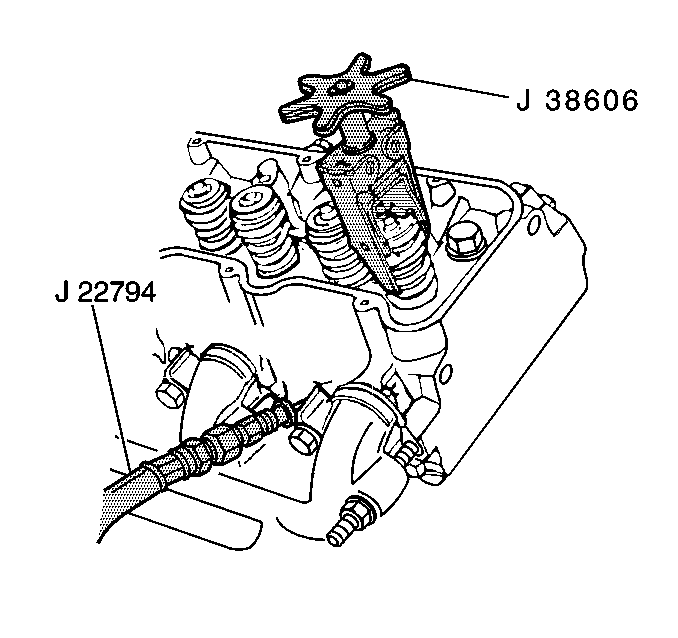 J 38606

J 22794