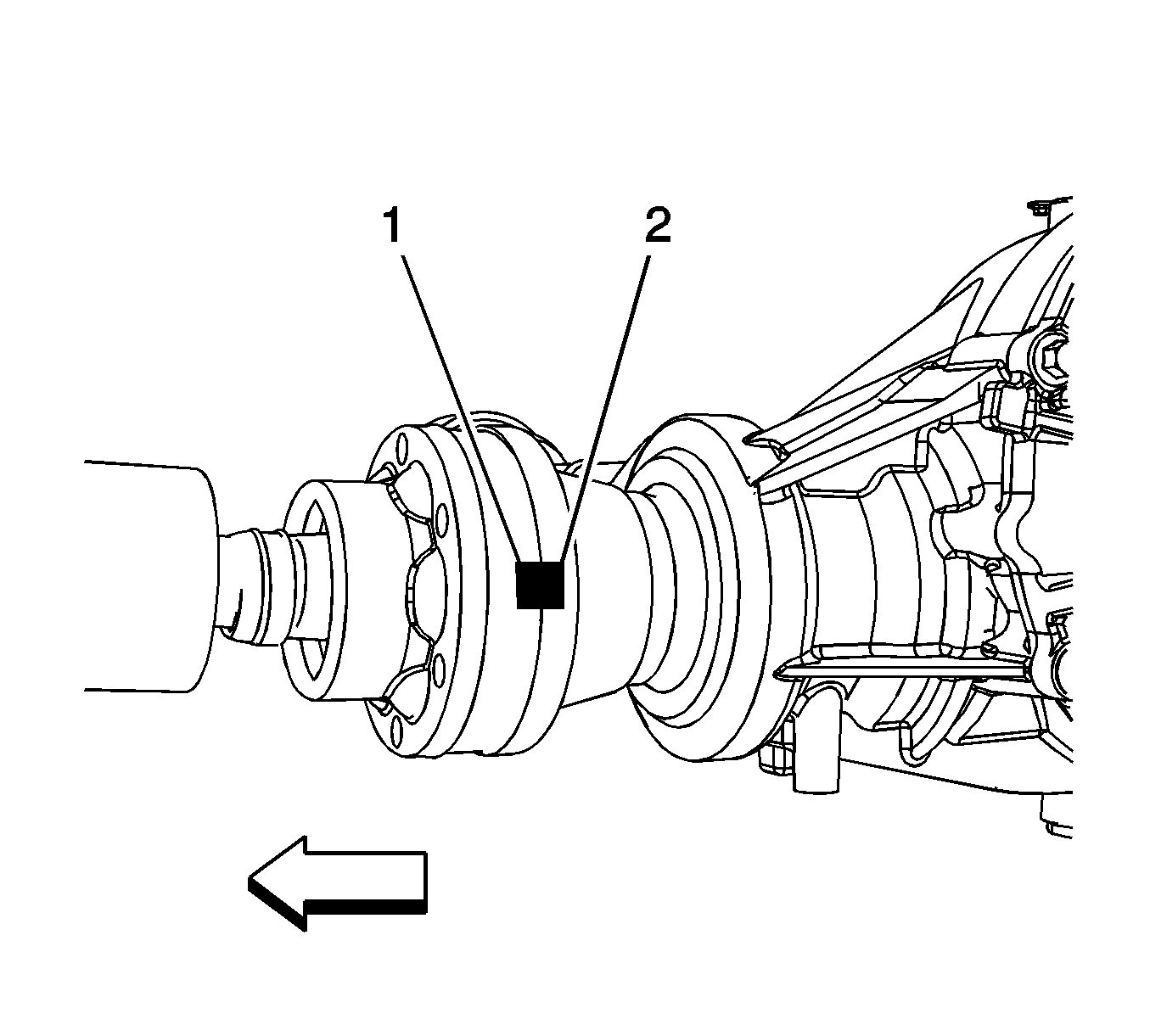 1
2