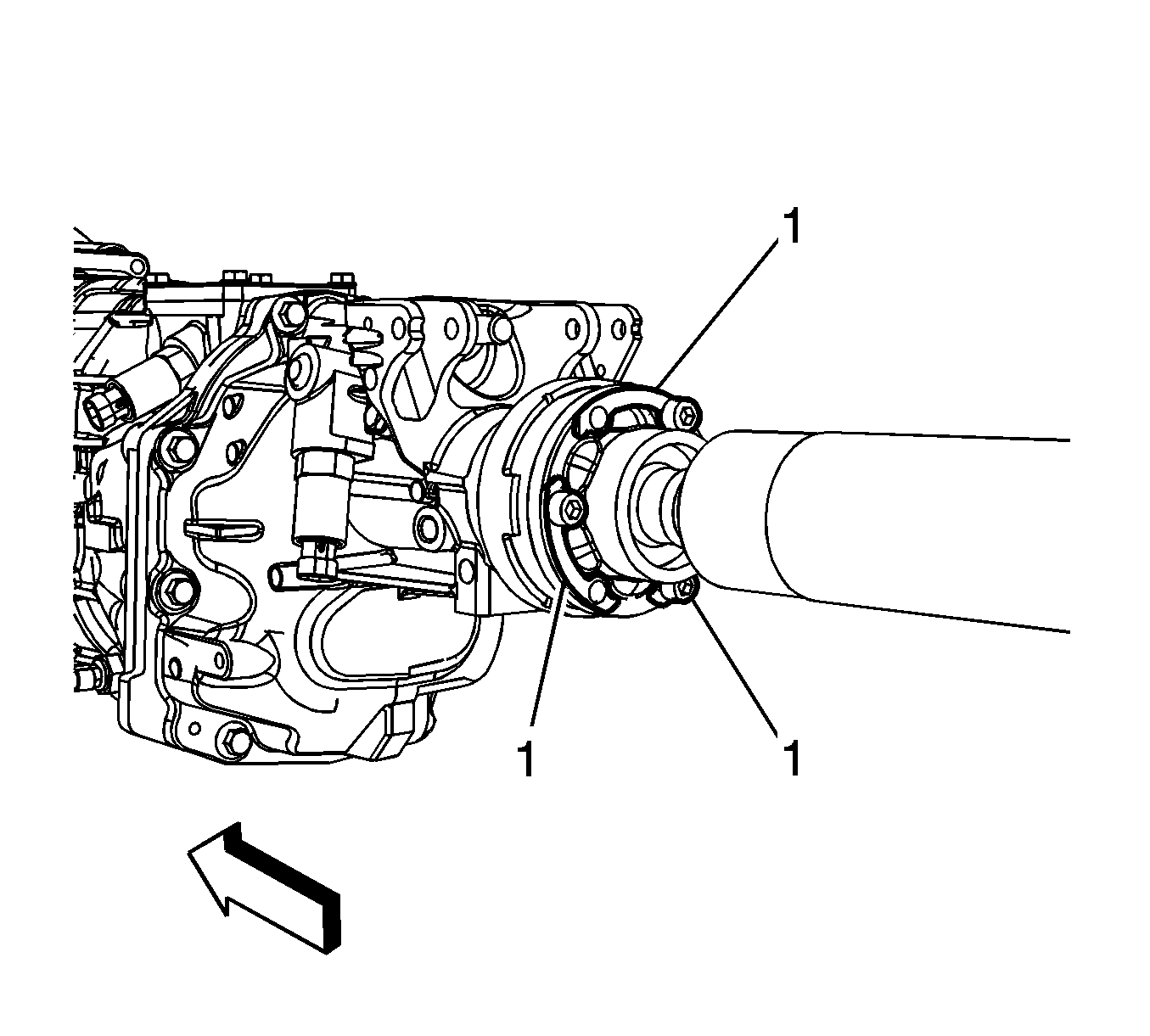 1

1

1