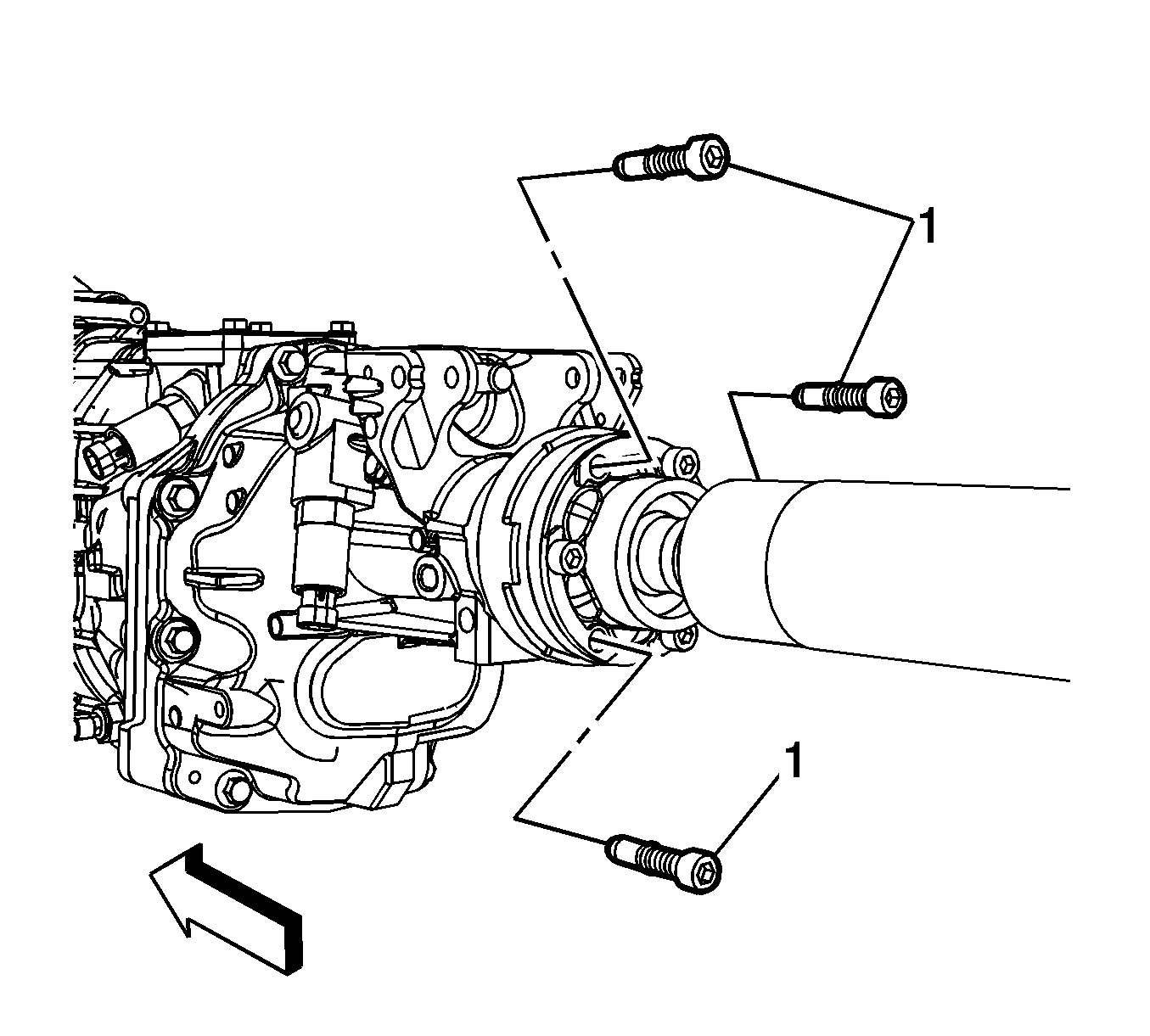 1

1