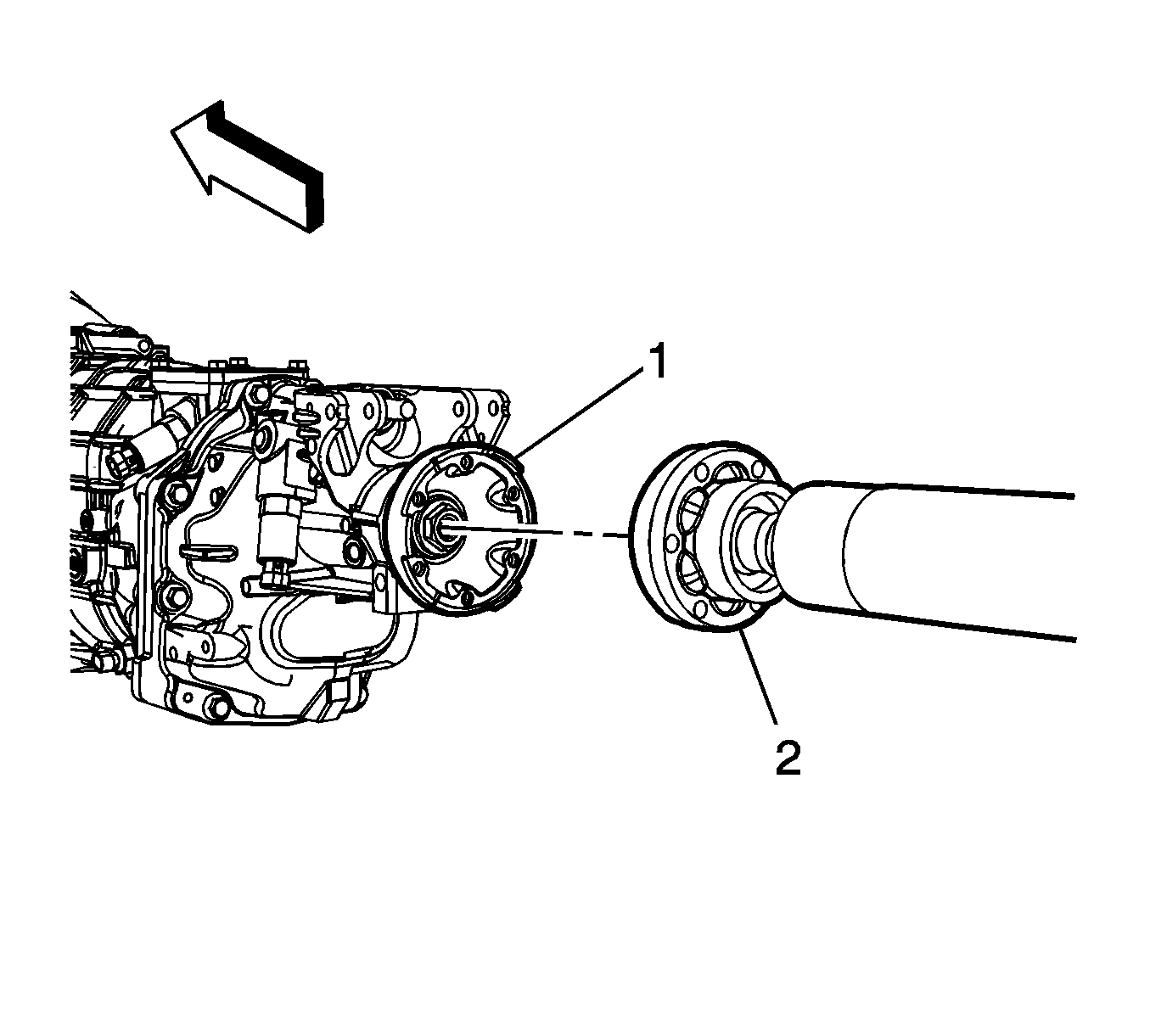 1

2