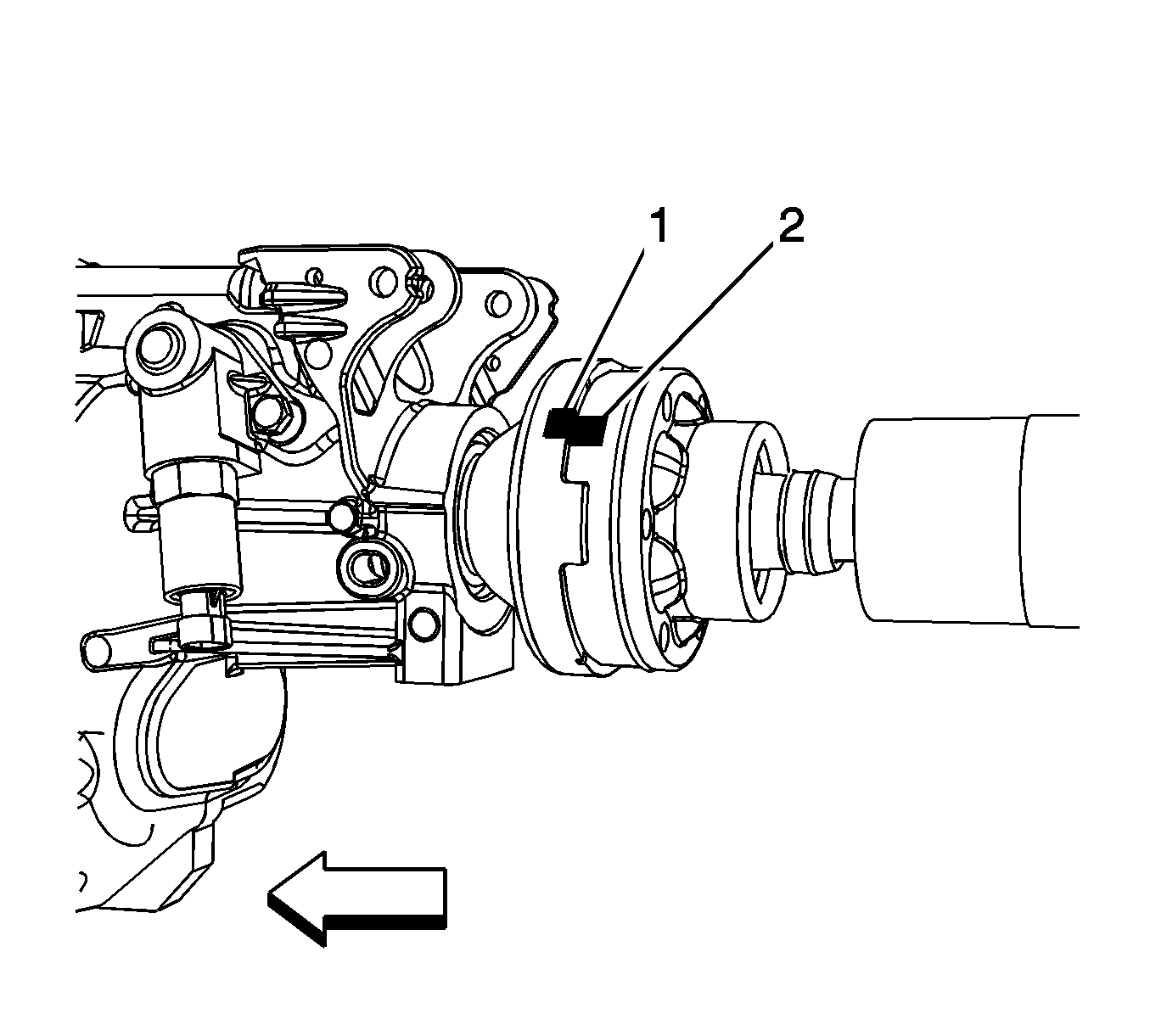 1
2