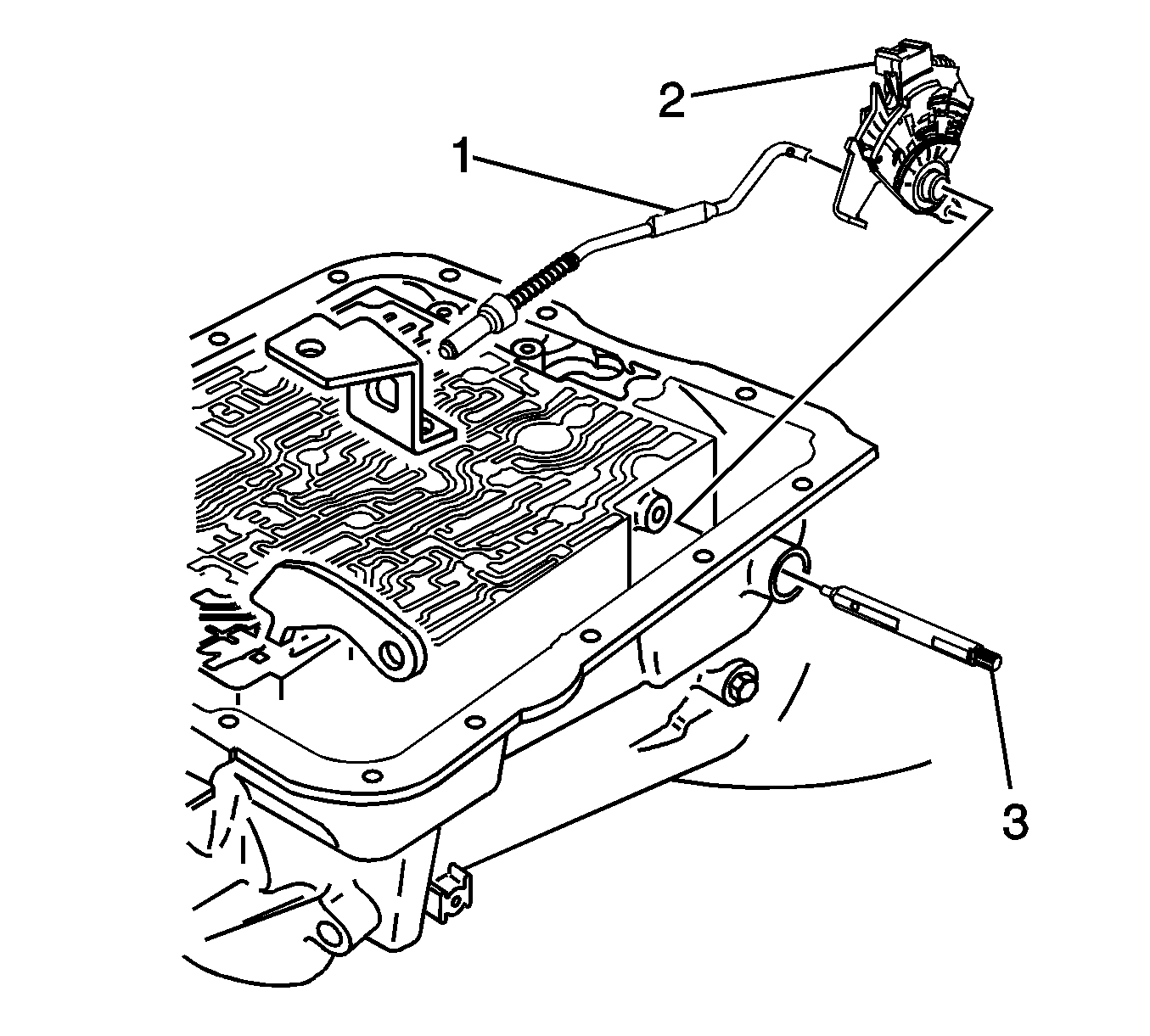 2
1
3