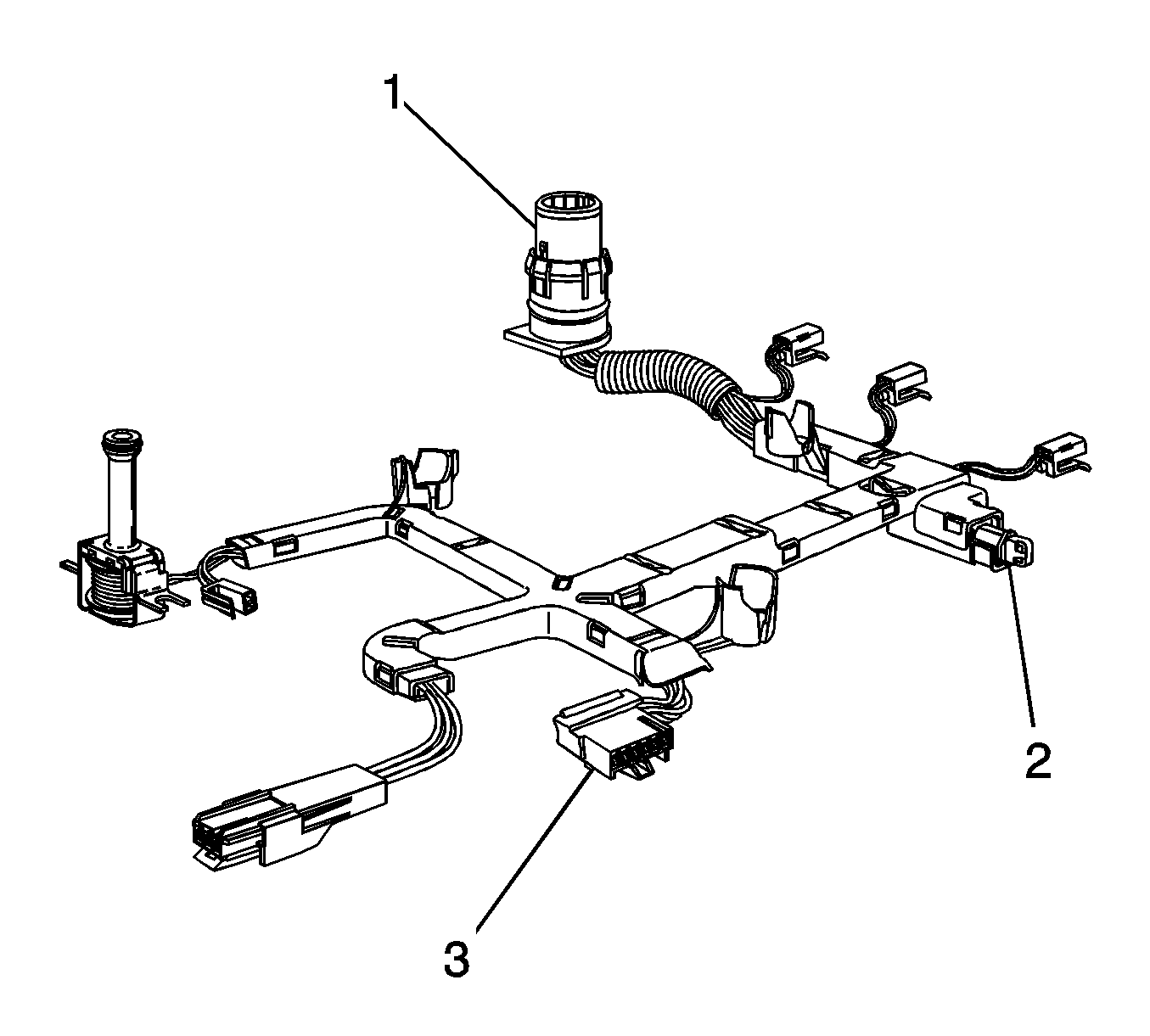 1

2

3