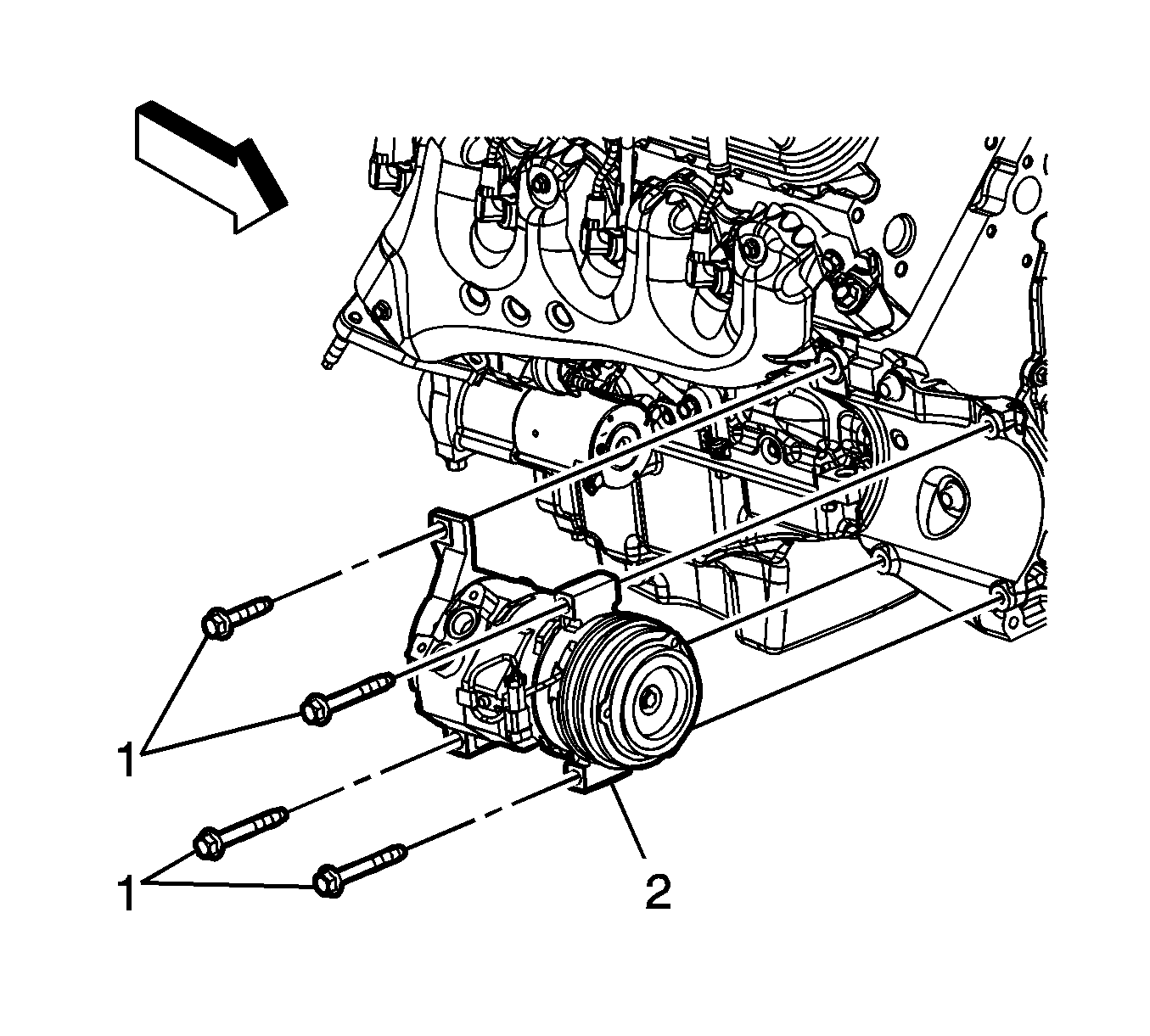 1
1
2